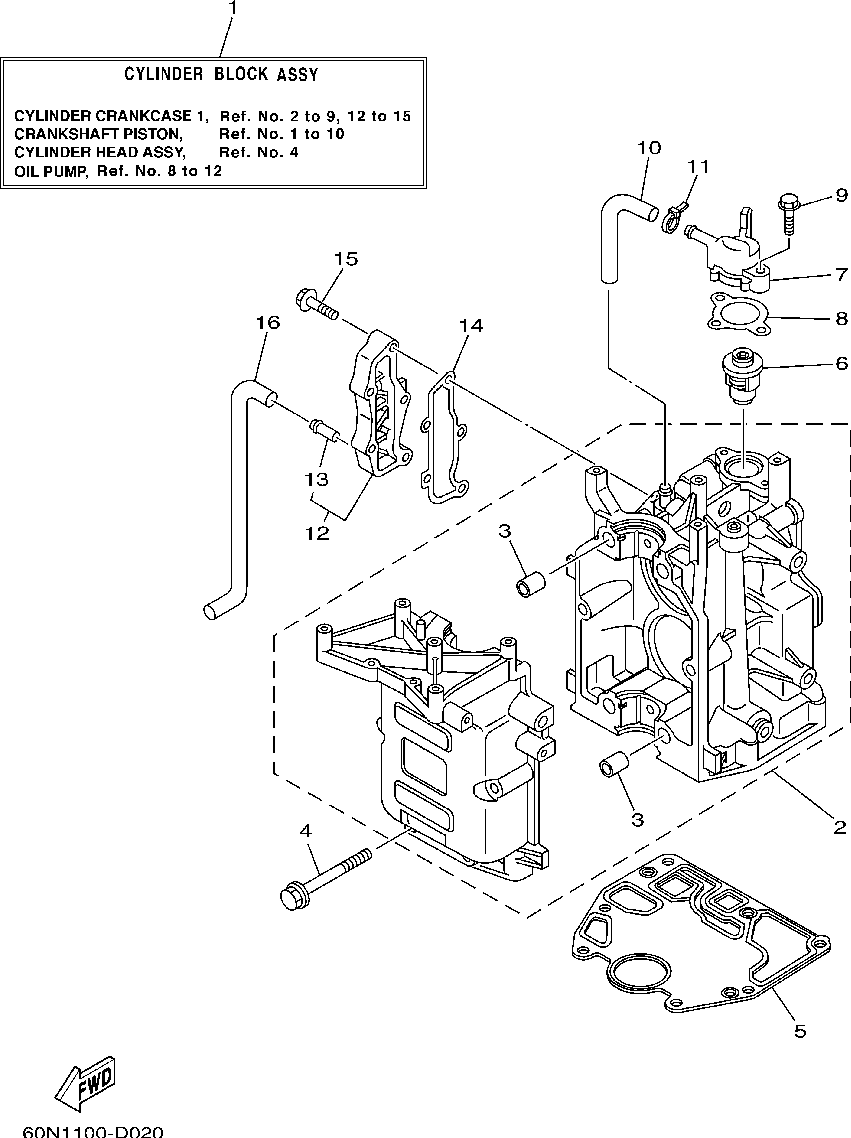 1

CYLINDER BLOCK ASSY

CYLINDER CRANKCASE 1, Ref. No. 2 to 9, 12 to 15
CRANKSHAFT PISTON, Ref. No. 1 to 10
CYLINDER HEAD ASSY, Ref. No. 4
OIL PUMP, Ref. No. 8 to 12

10
11
9
7
8
6
15
16
14
13
12
3
3
2
4
5

FWD

60N1100-D020