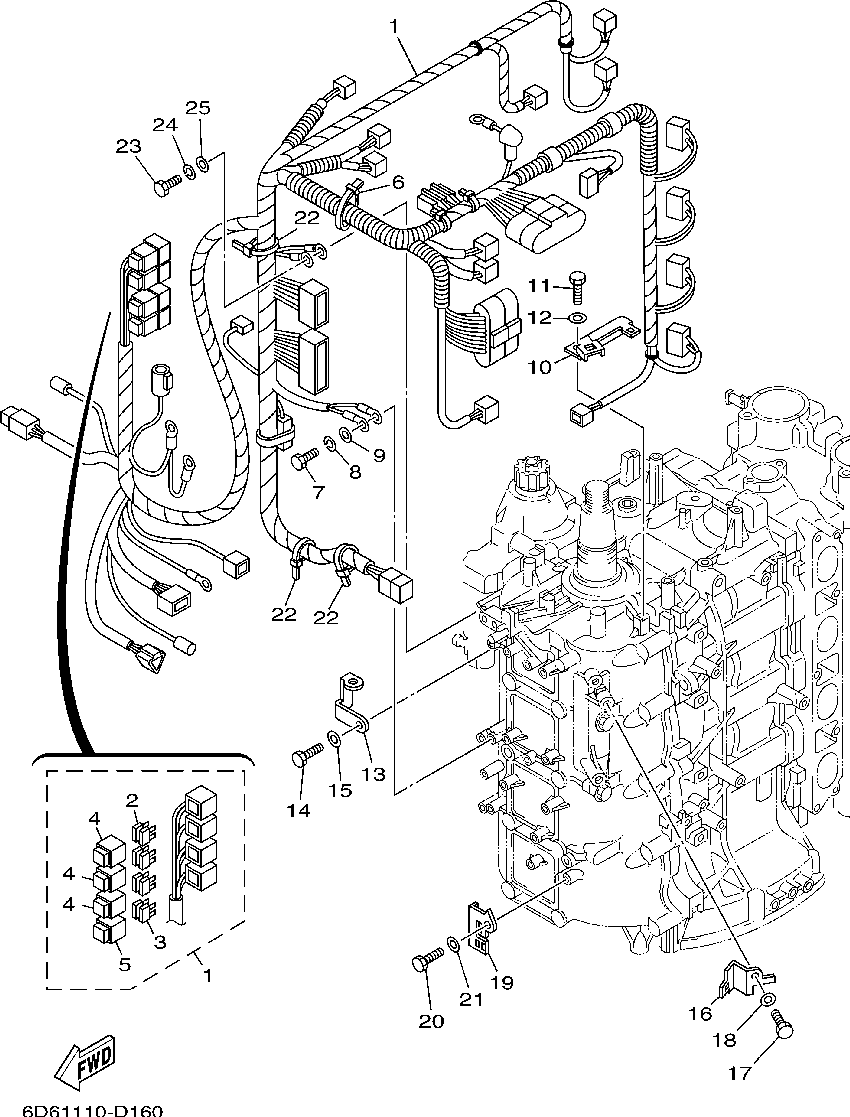 1
25
24
23
6
22
11
12
10
9
8
7
22
22
13
15
14
2
4
4
4
3
5
1
19
21
20
16
18
17
FWD
6D61110-D160