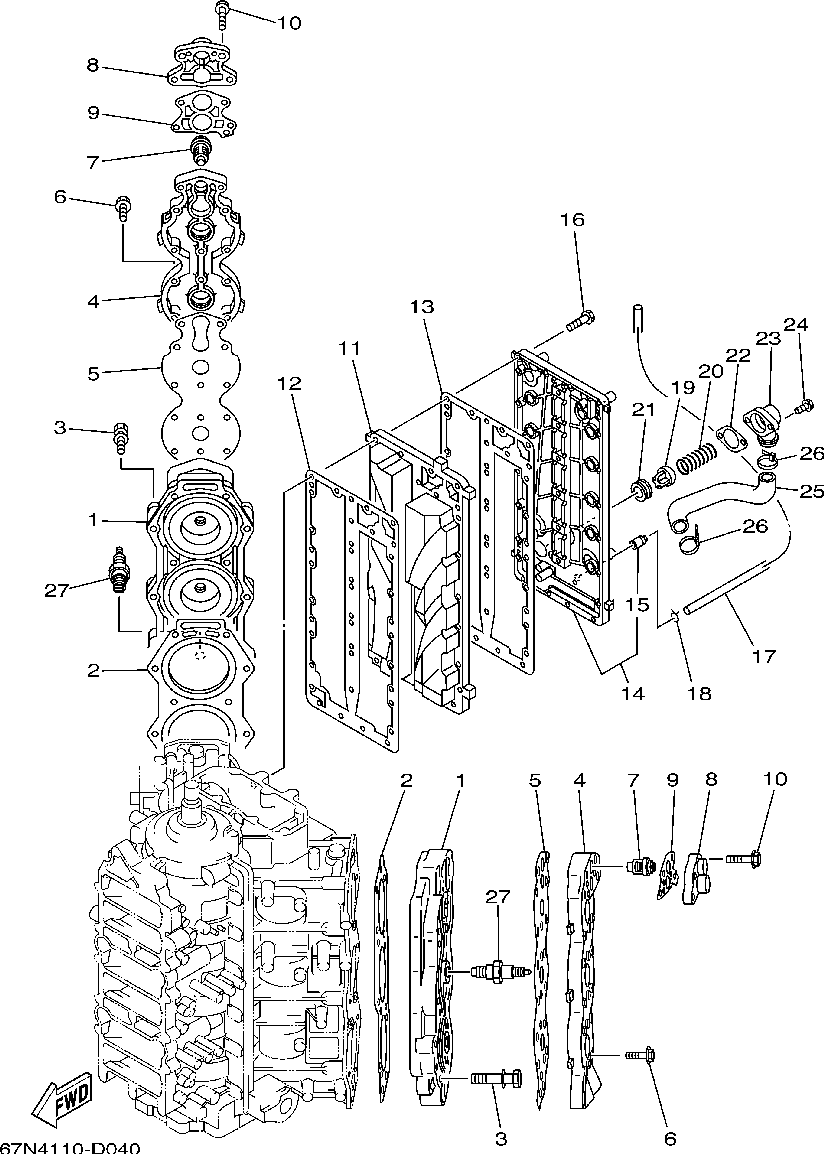 10
8
9
7
6
4
5
3
1
27
2
16
13
11
12
24
23
22
20
19
21
26
25
26
15
17
18
14
2
1
5
4
7
9
8
10
27
3
6
FWD
67N4110-D040