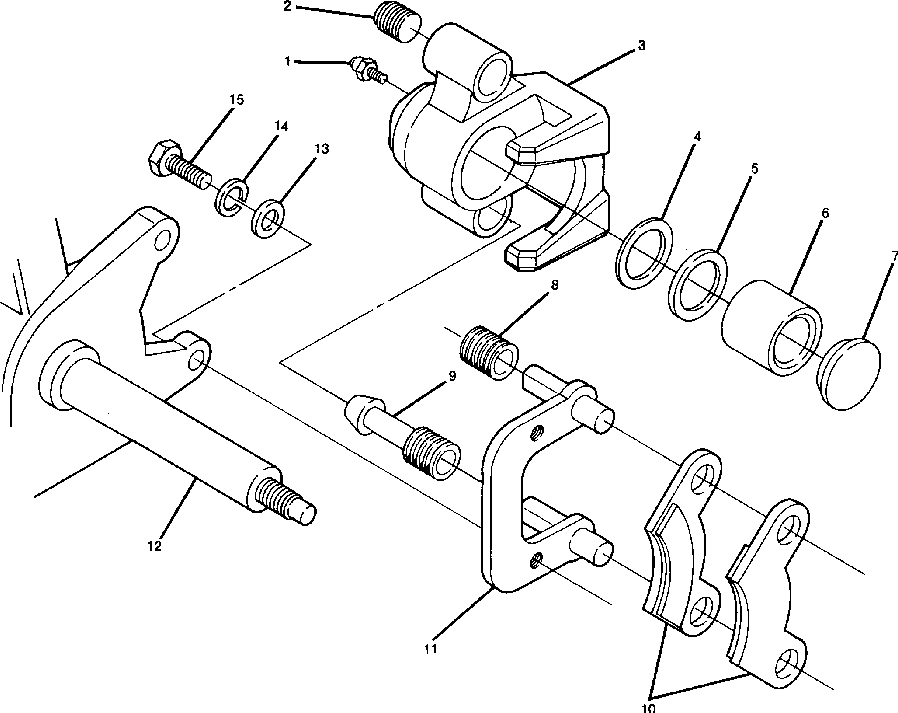 2
1
3
15
14
13
4
5
6
7
8
9
12
11
10