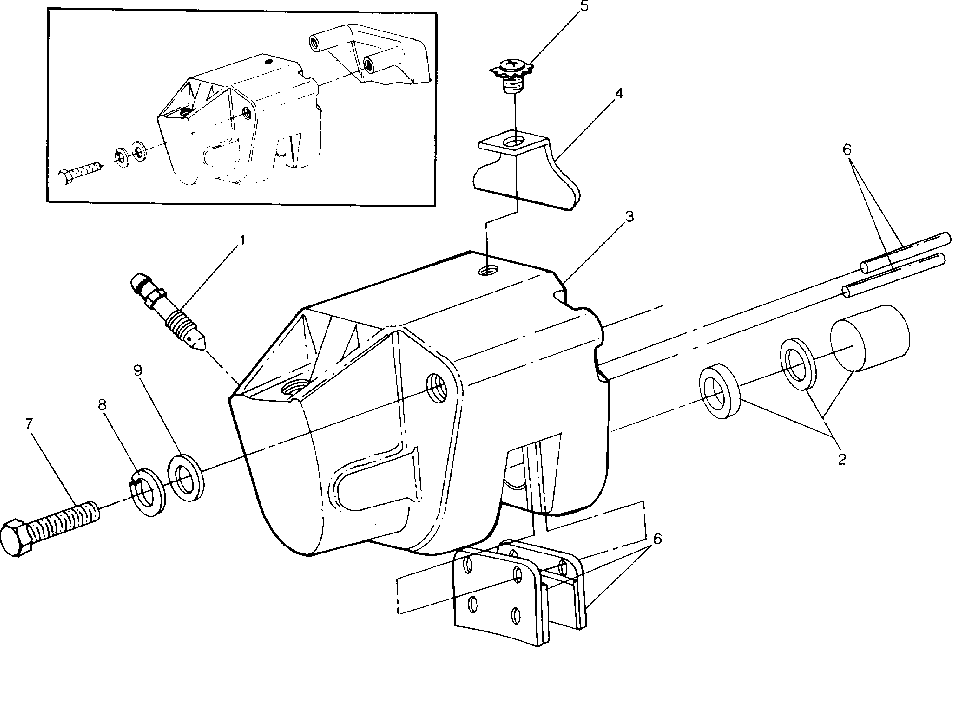 5
4
6
3
1
9
8
7
2
6