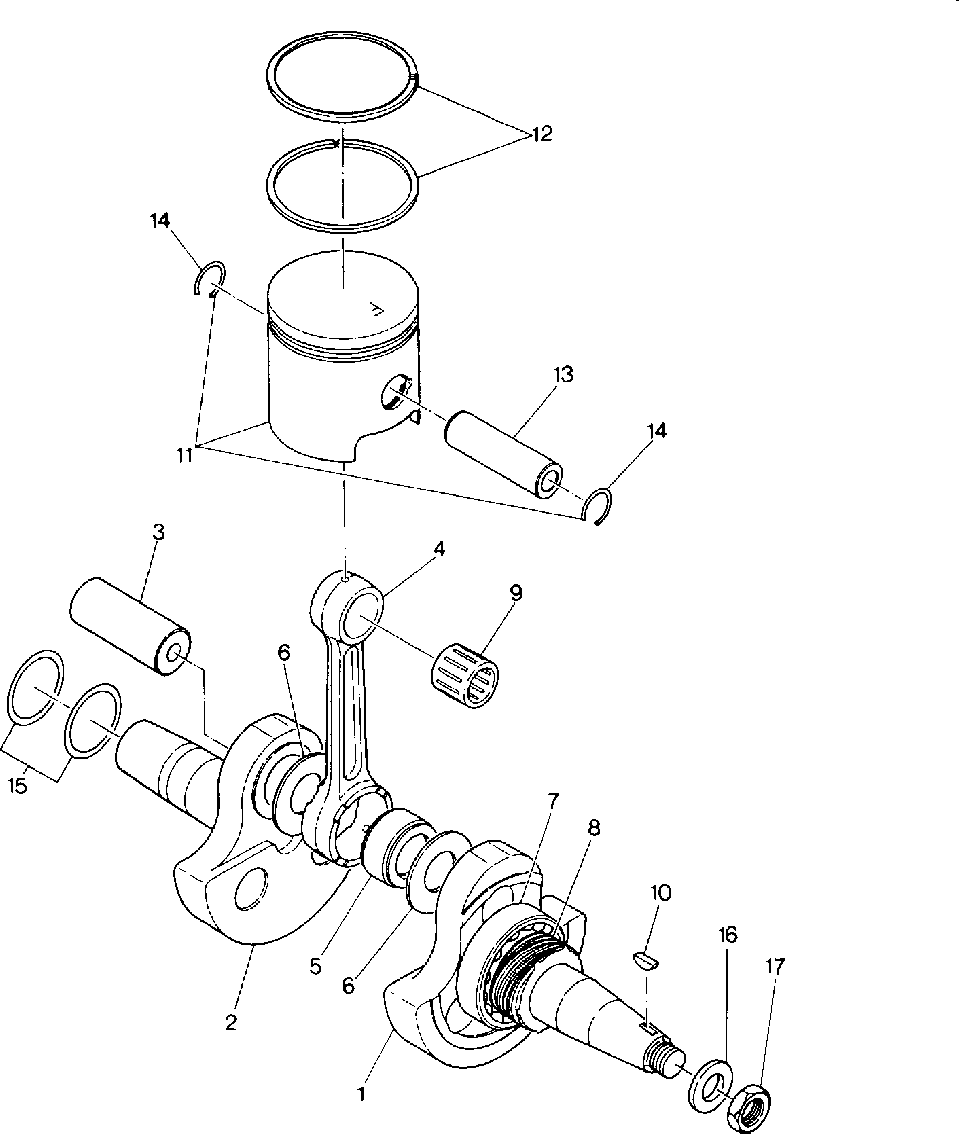 12
14
13
14
11
3
4
9
6
15
7
8
10
16
17
5
6
2
1