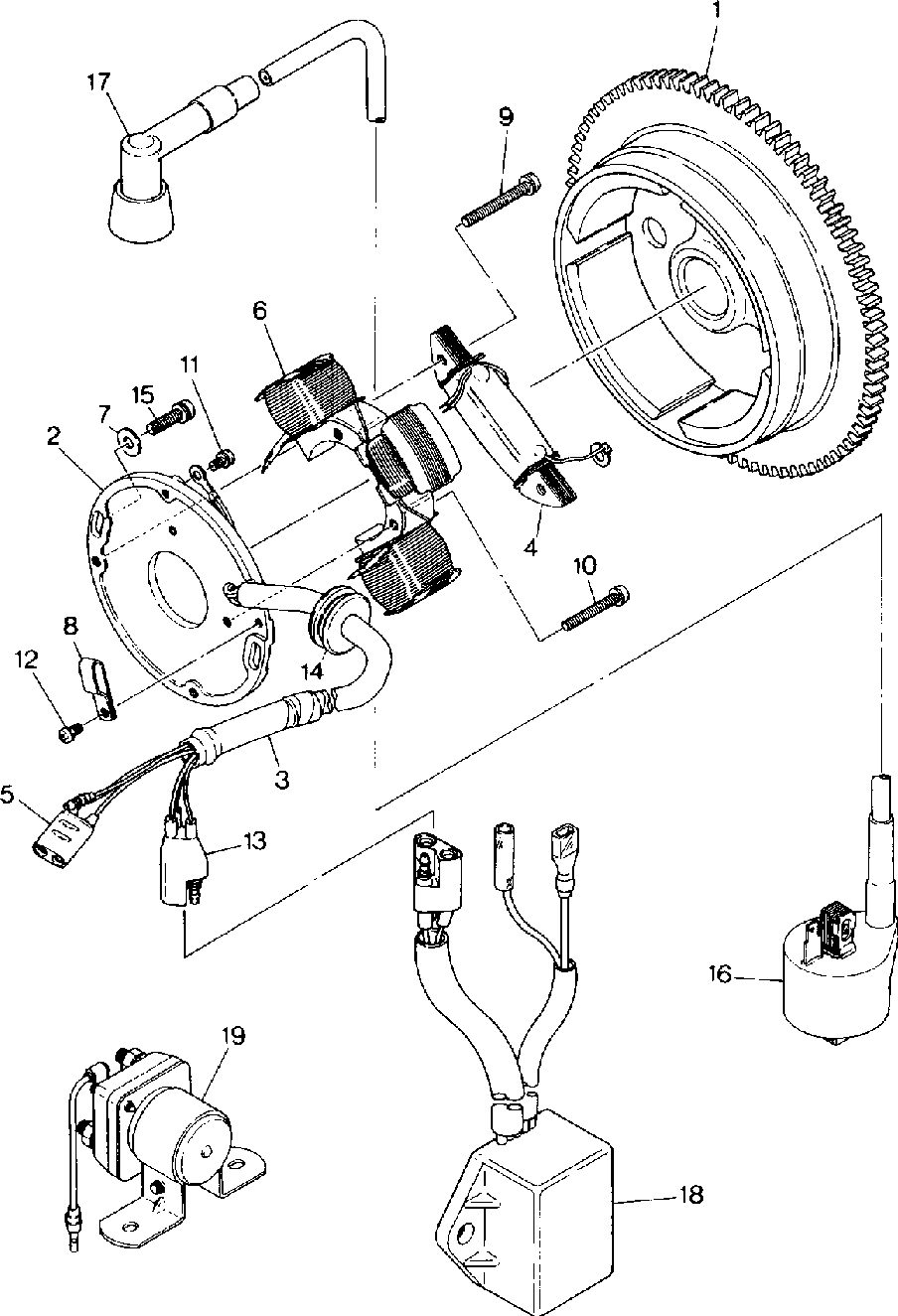 1
17
9
6
11
15
7
2
4
10
8
12
14
3
5
13
16
19
18