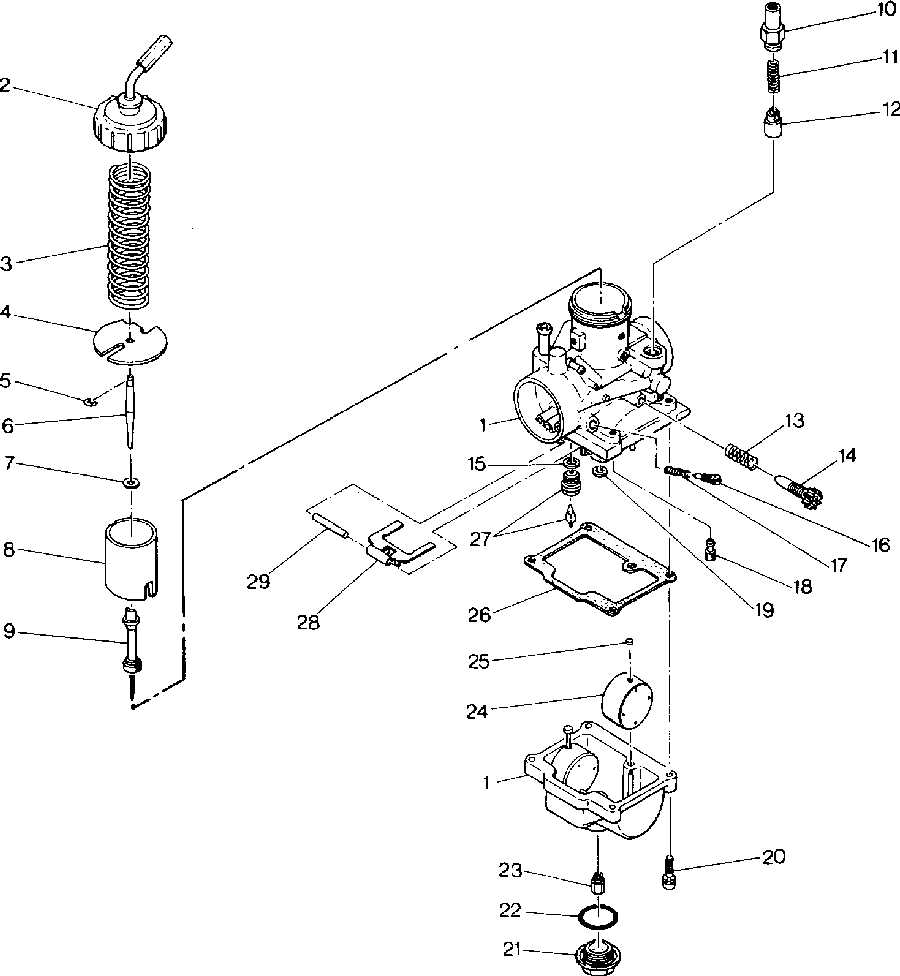 2
3
4
5
6
7
8
9
10
11
12
1
13
14
15
16
17
18
19
27
29
28
26
25
24
1
20
23
22
21