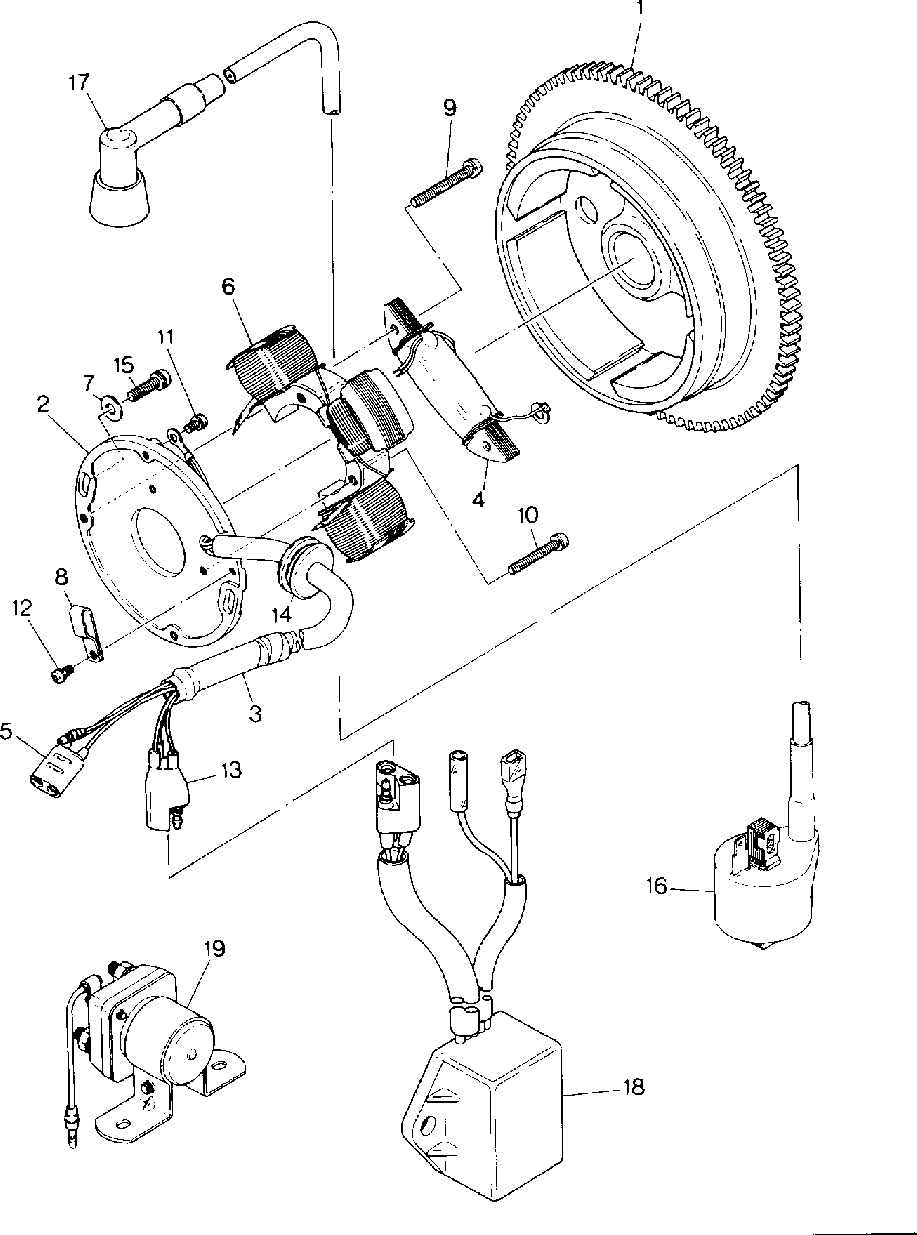 1
17
9
6
11
15
7
2
4
10
8
12
14
3
5
13
16
19
18