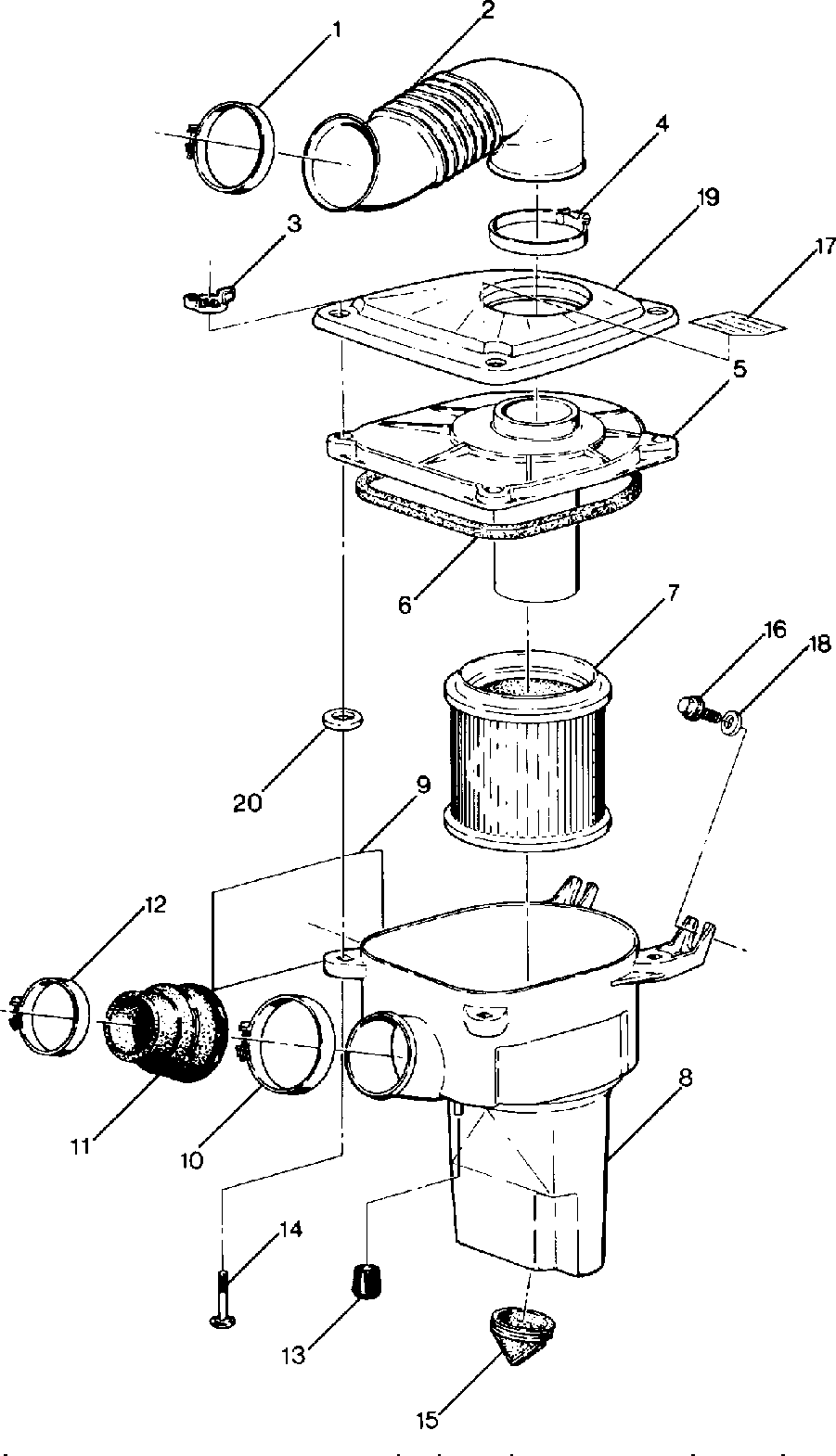 1
2
4
19
3
17
5
6
7
16
18
20
9
12
11
10
8
14
13
15