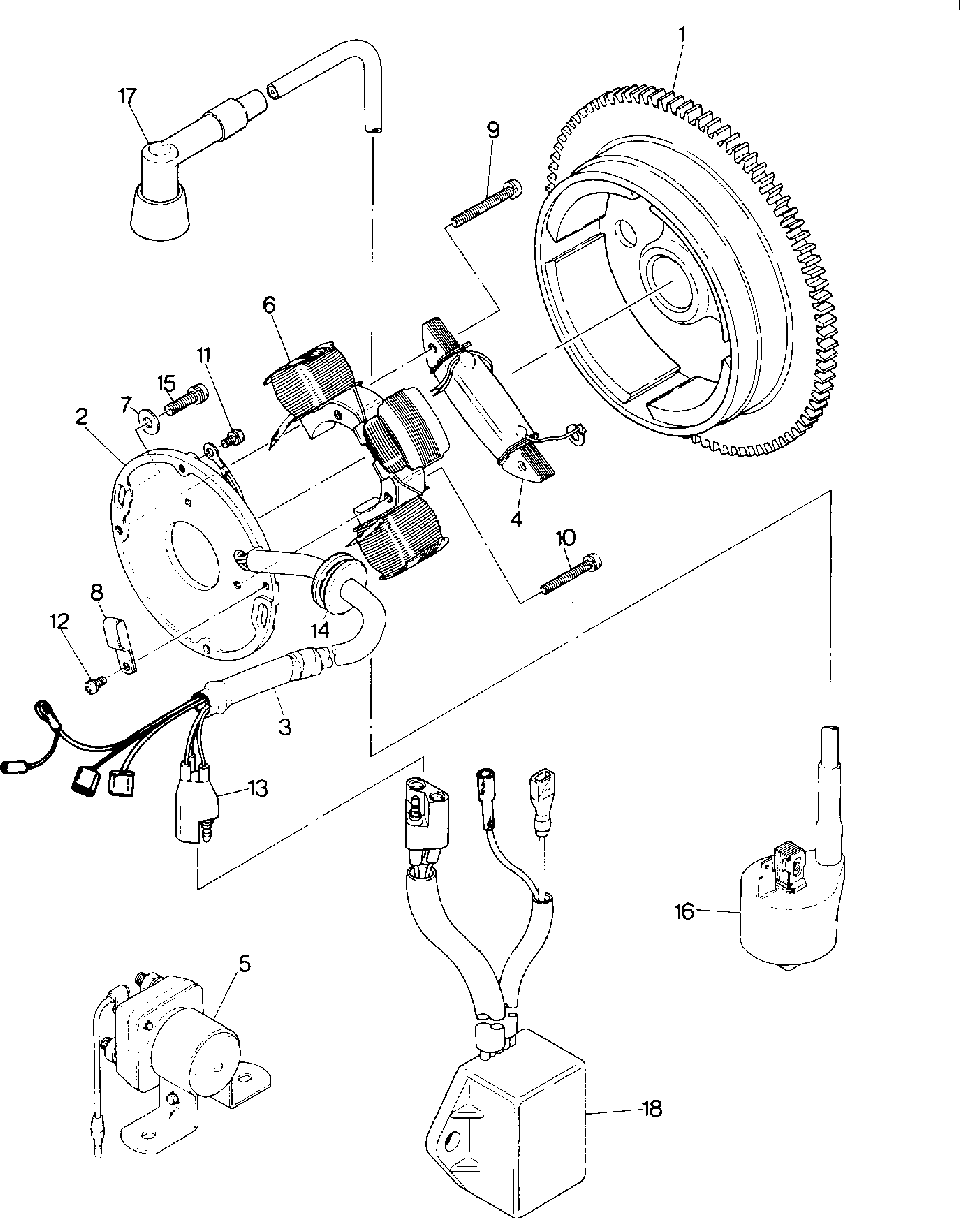 1
17
9
6
11
15
7
2
4
10
8
12
14
3
13
16
5
18