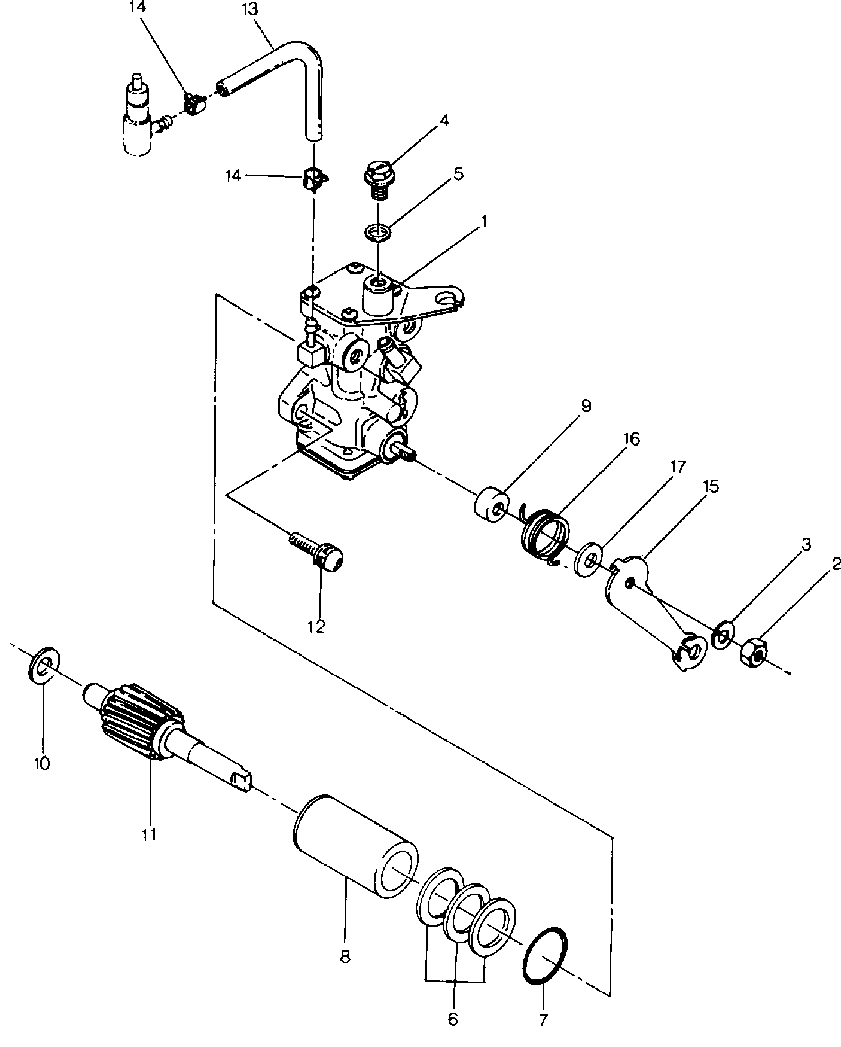 14
13
4
14
5
1
9
16
17
15
3
2
12
10
11
8
6
7