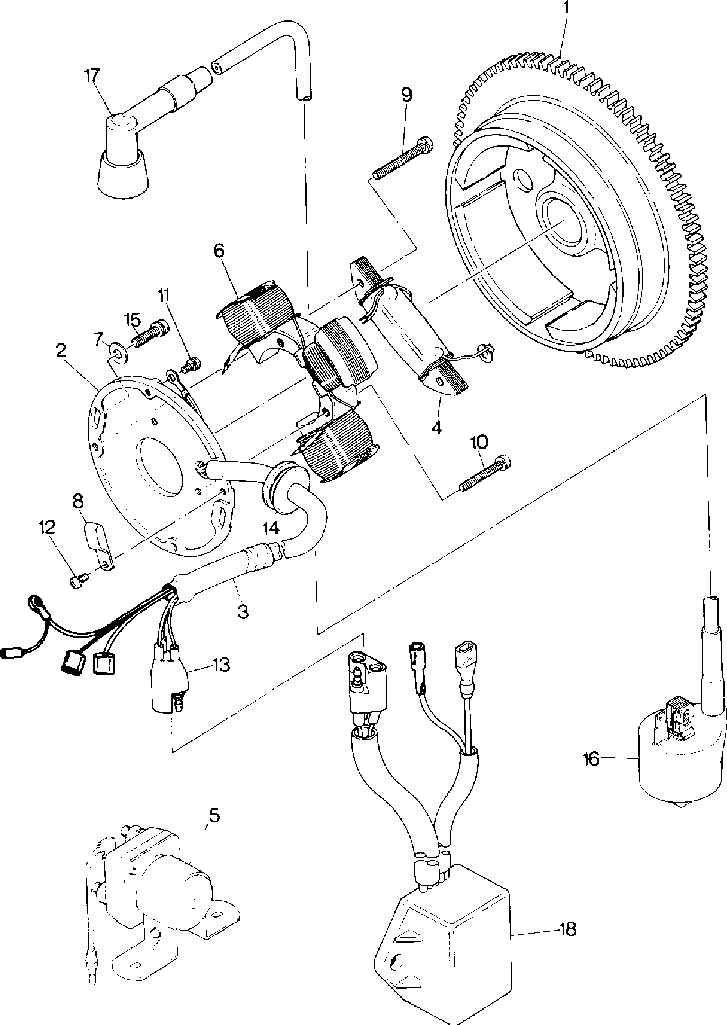 1
17
9
6
11
15
7
2
4
10
8
12
14
3
13
16
5
18