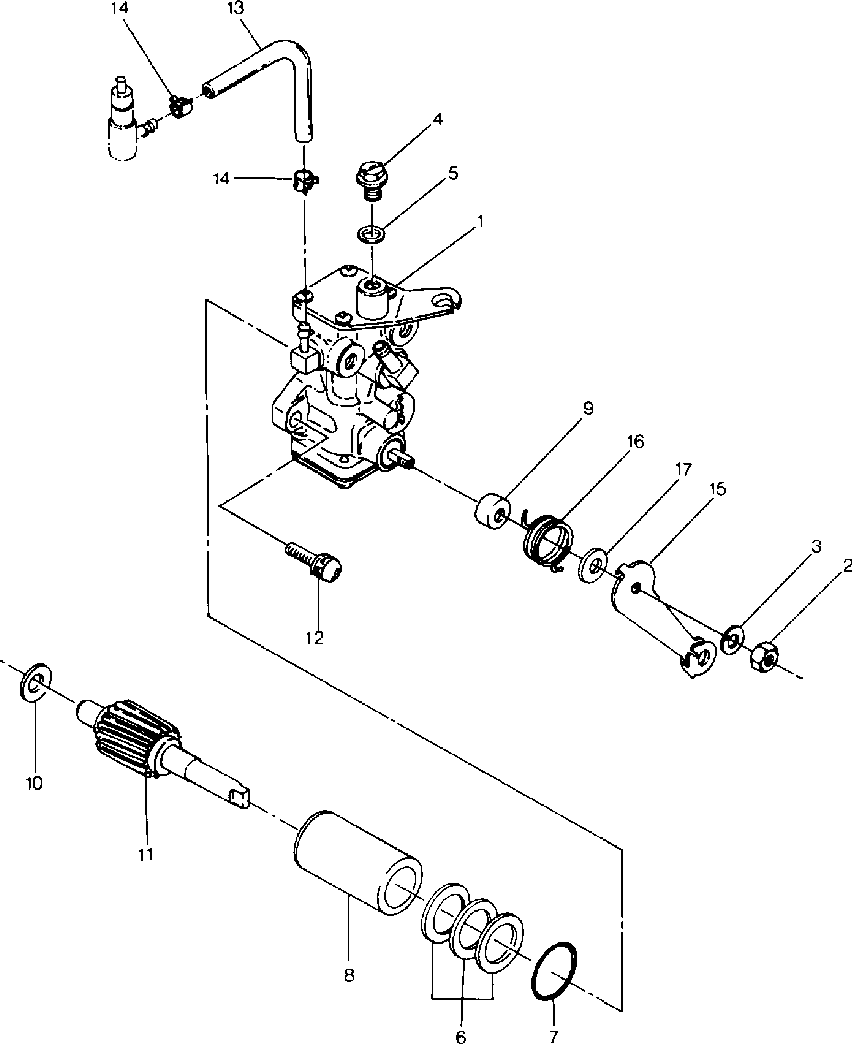 14
13
4
14
5
1
9
16
17
15
3
2
12
10
11
8
6
7