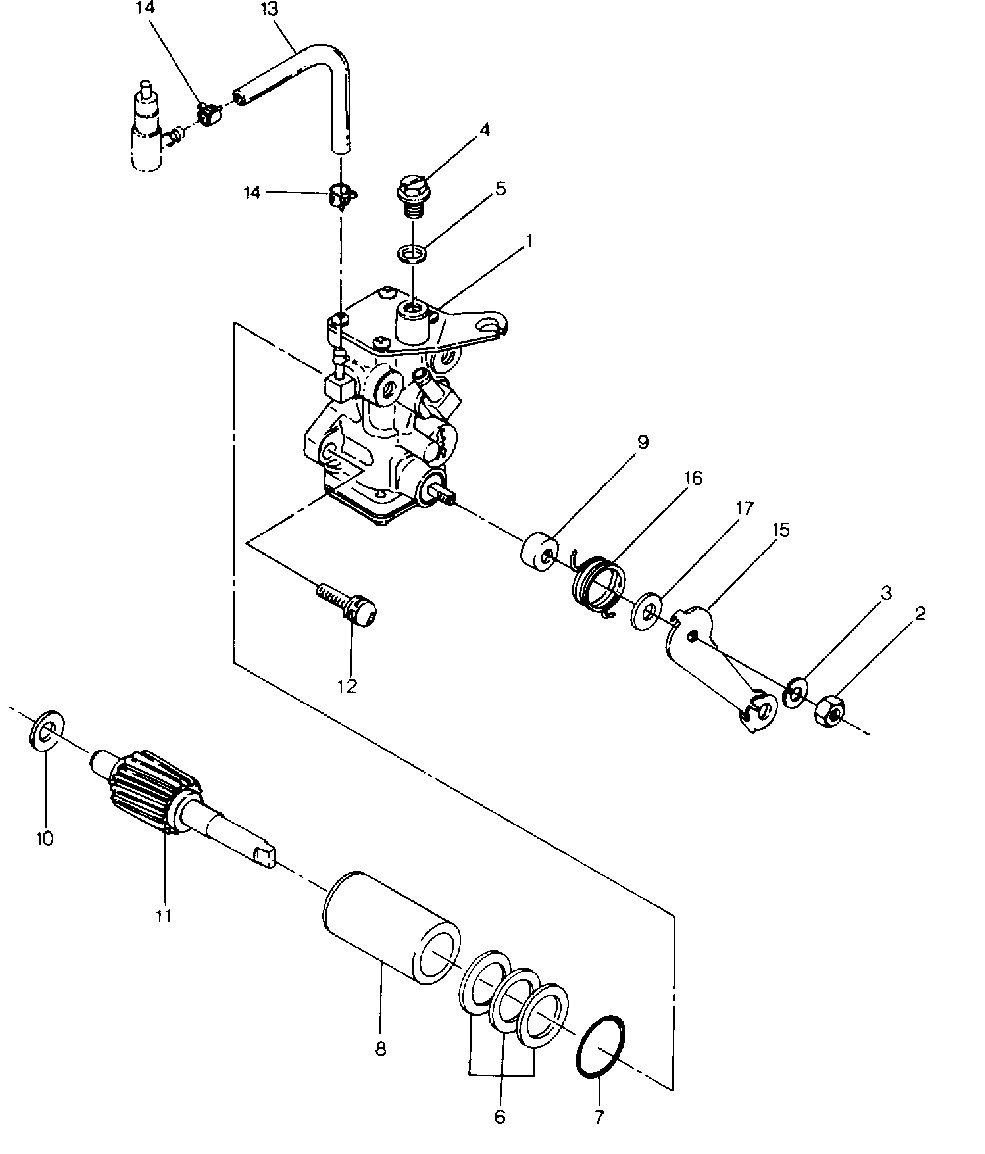 14
13
4
14
5
1
9
16
17
15
3
2
12
10
11
8
6
7