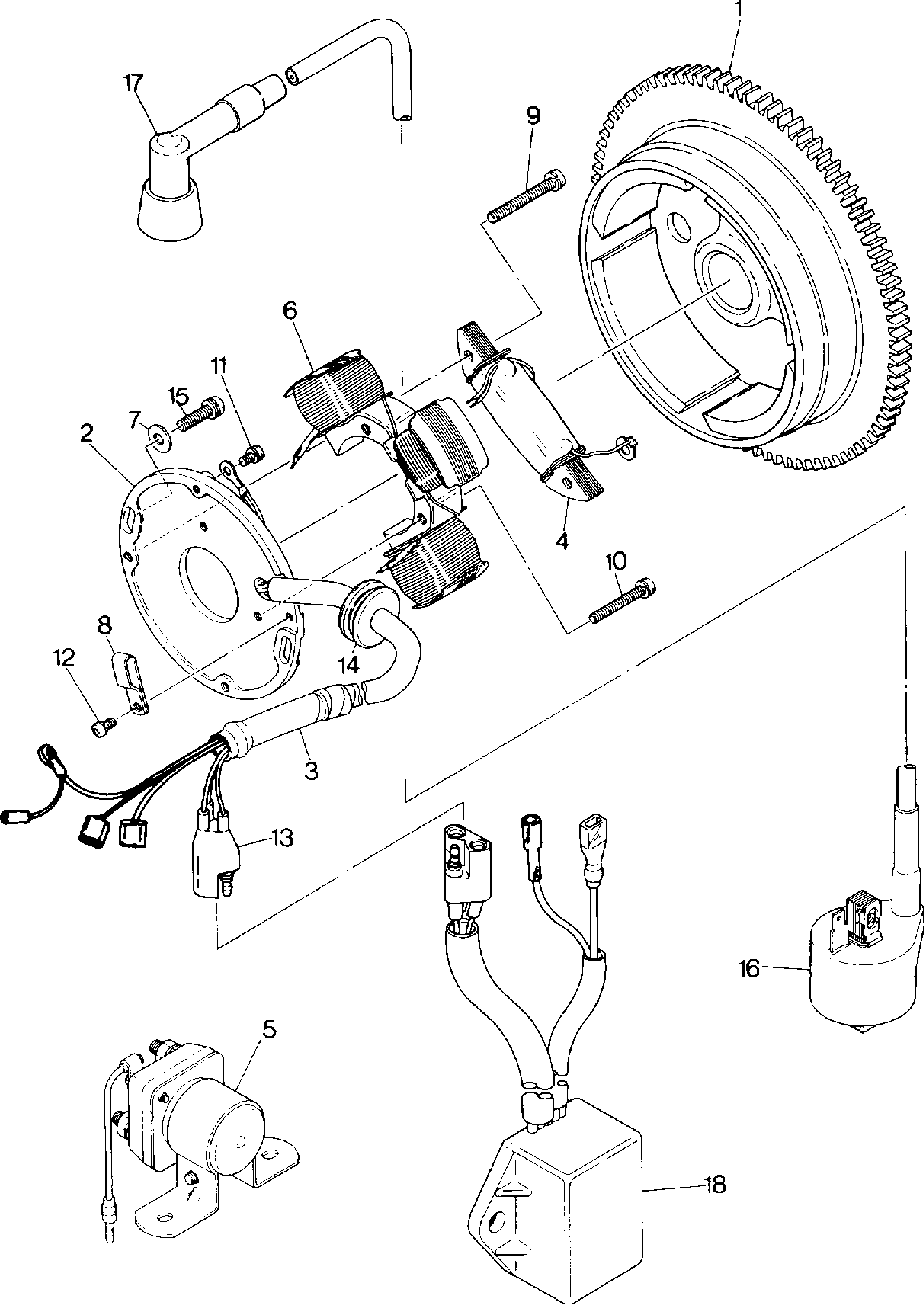 1
17
9
6
11
15
7
2
4
10
8
12
14
3
13
16
5
18