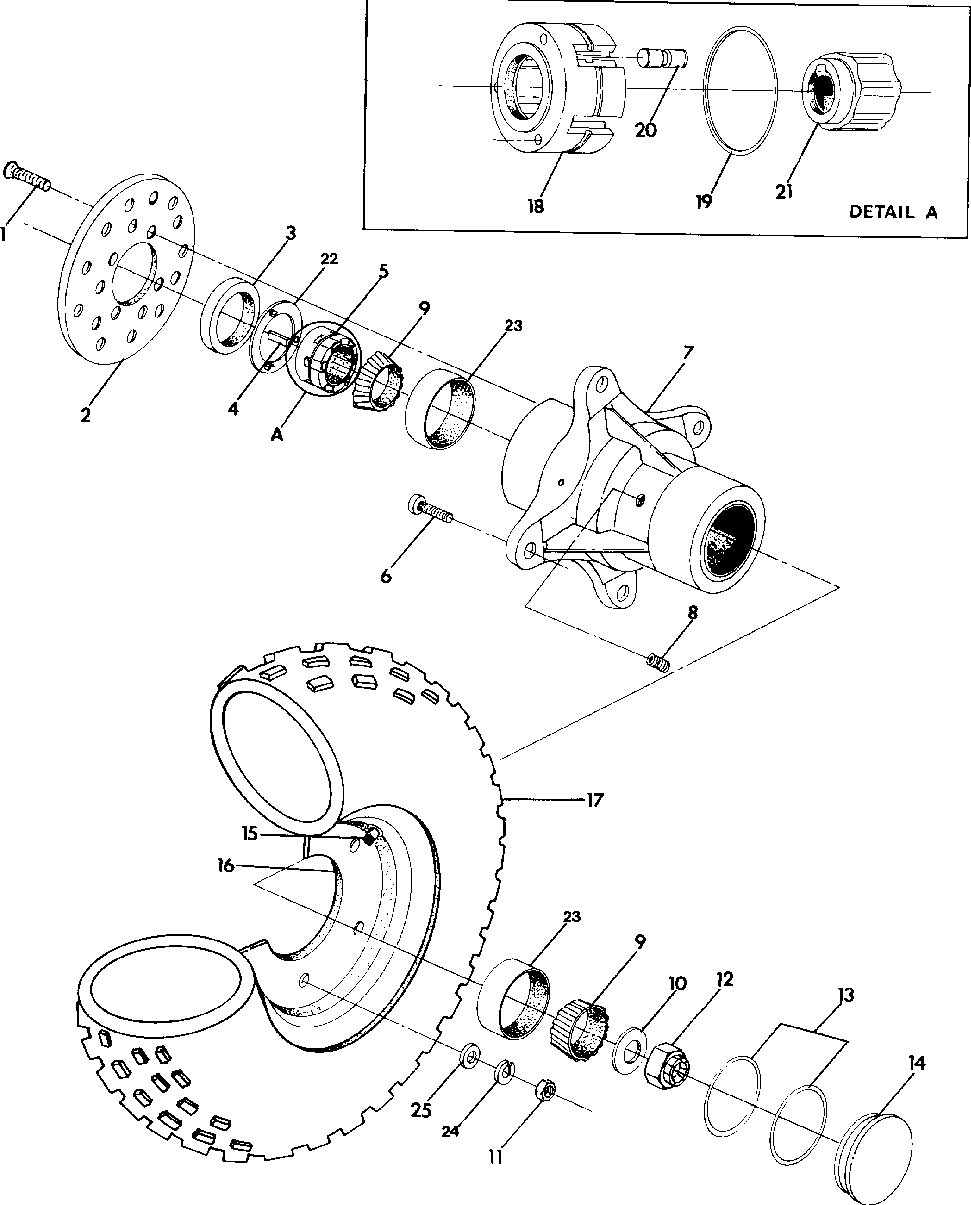 20
18
19
21
DETAIL A
1
3
22
5
9
23
7
2
4
A
6
8
17
15
16
23
9
10
12
13
14
25
24
11