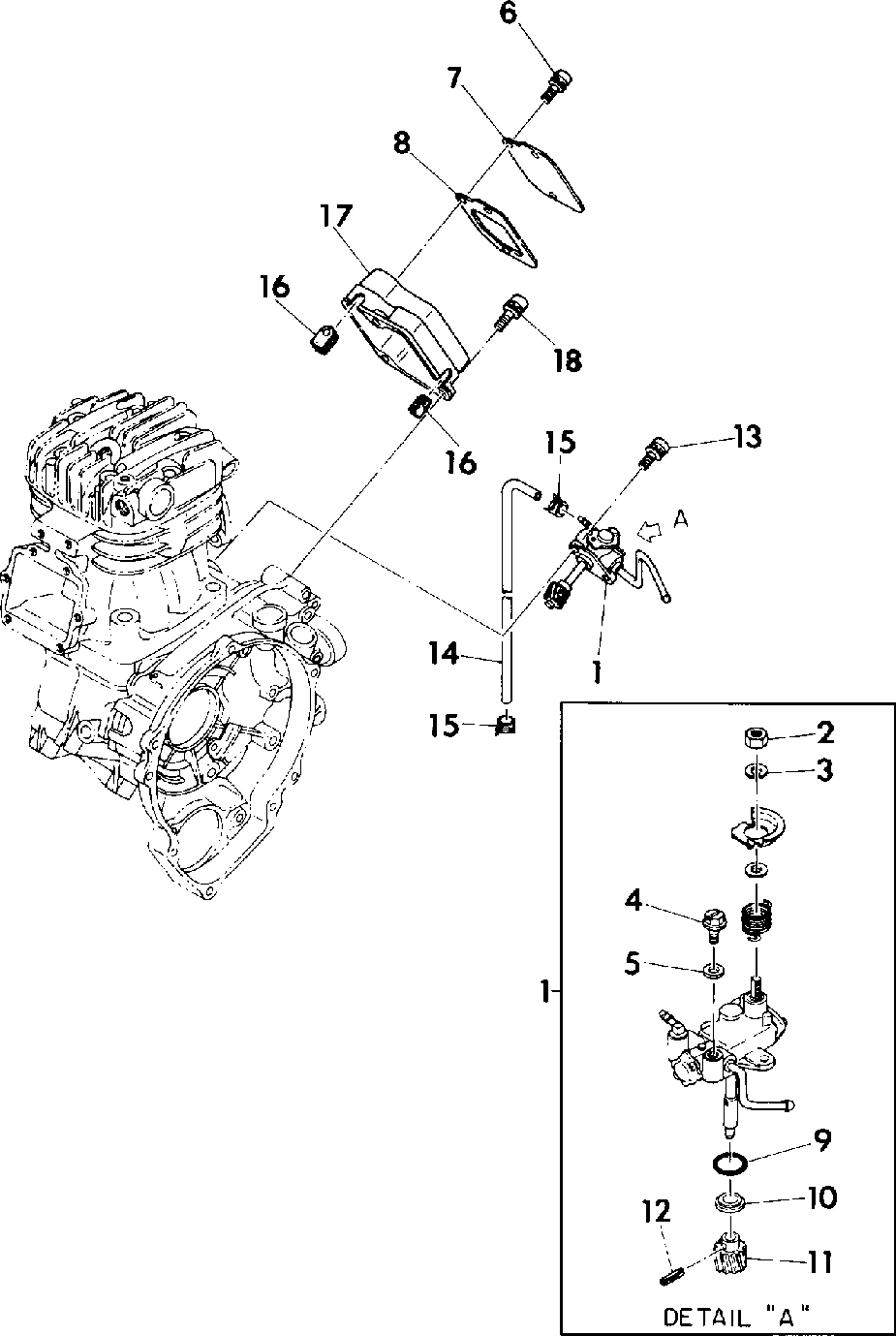 6
7
8
17
16
18
16
15
13
A
14
1
15
2
3
4
5
1
9
10
12
11
DETAIL "A"