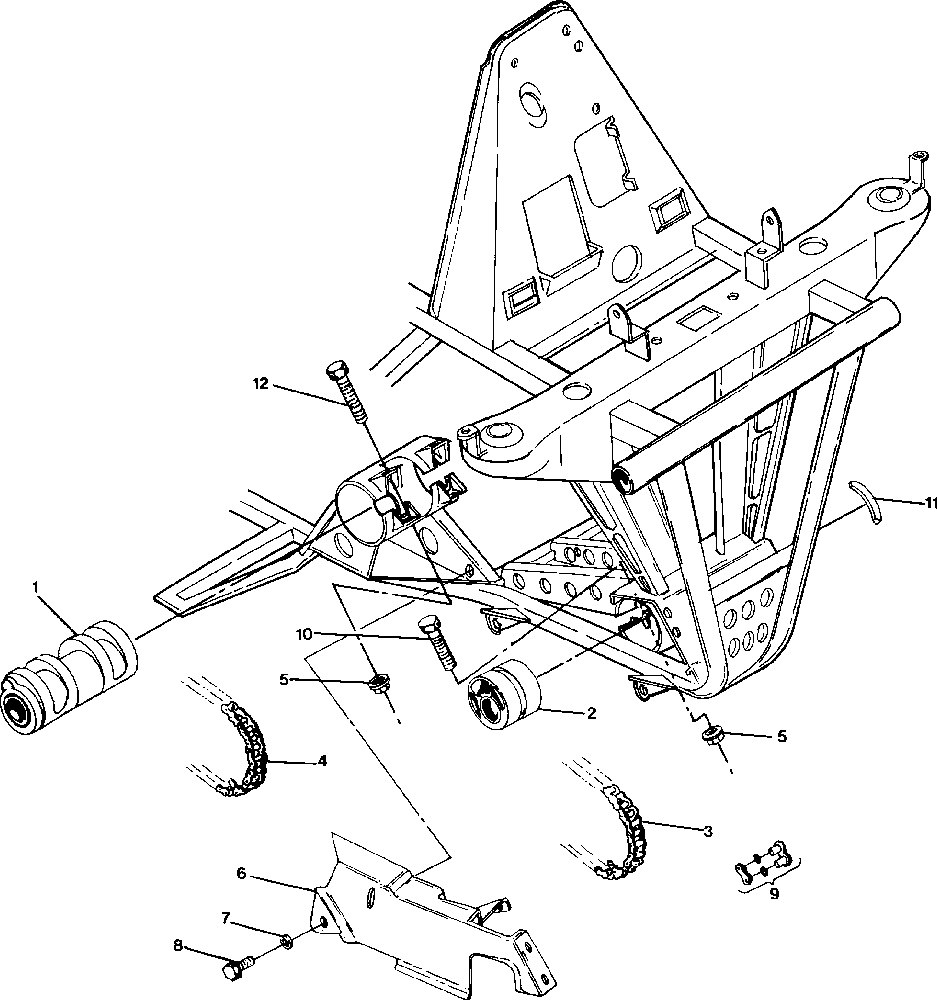 12
11
1
10
5
2
5
4
3
6
9
7
8