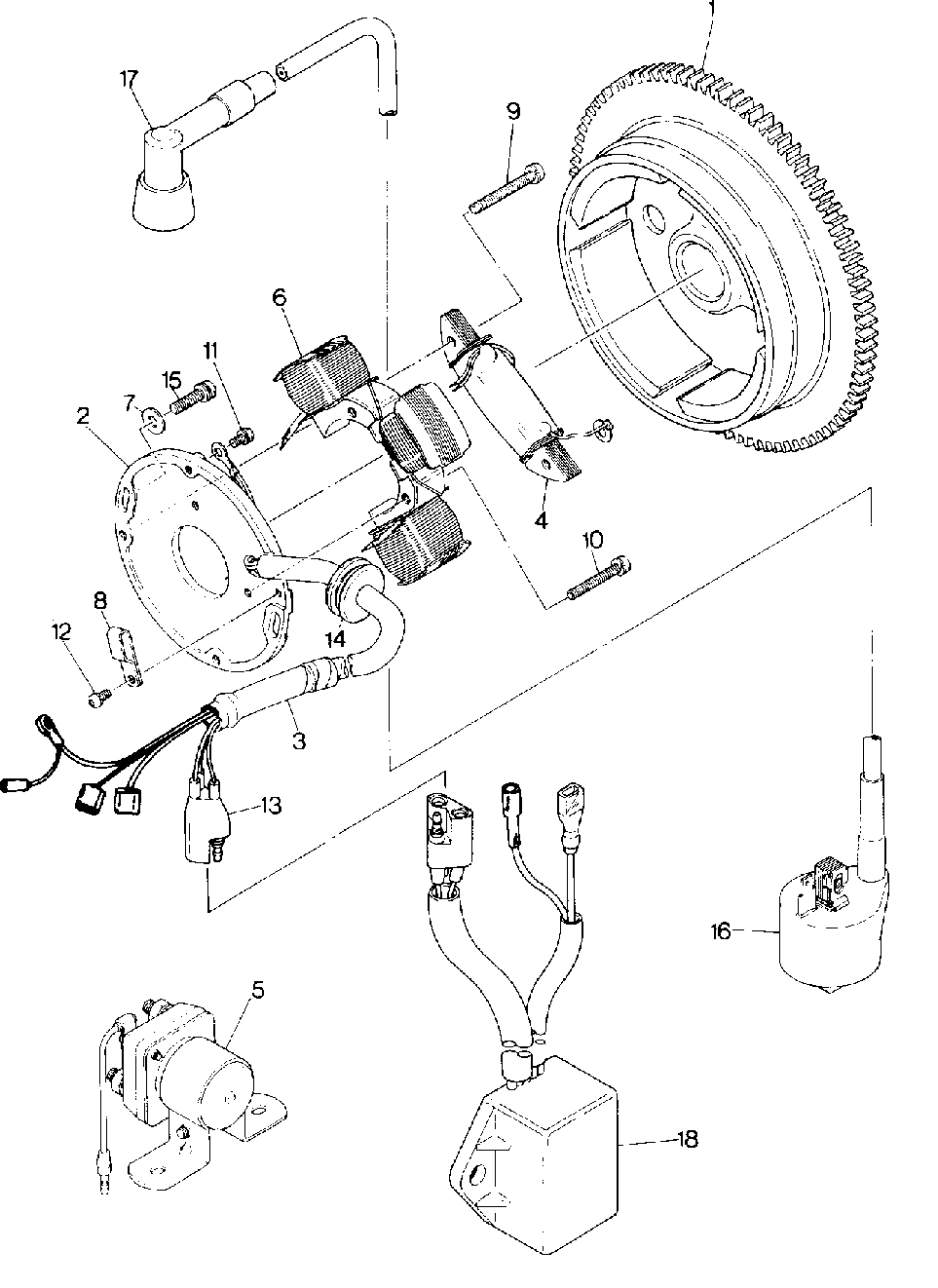 1
17
9
6
11
15
7
2
4
10
8
12
14
3
13
16
5
18