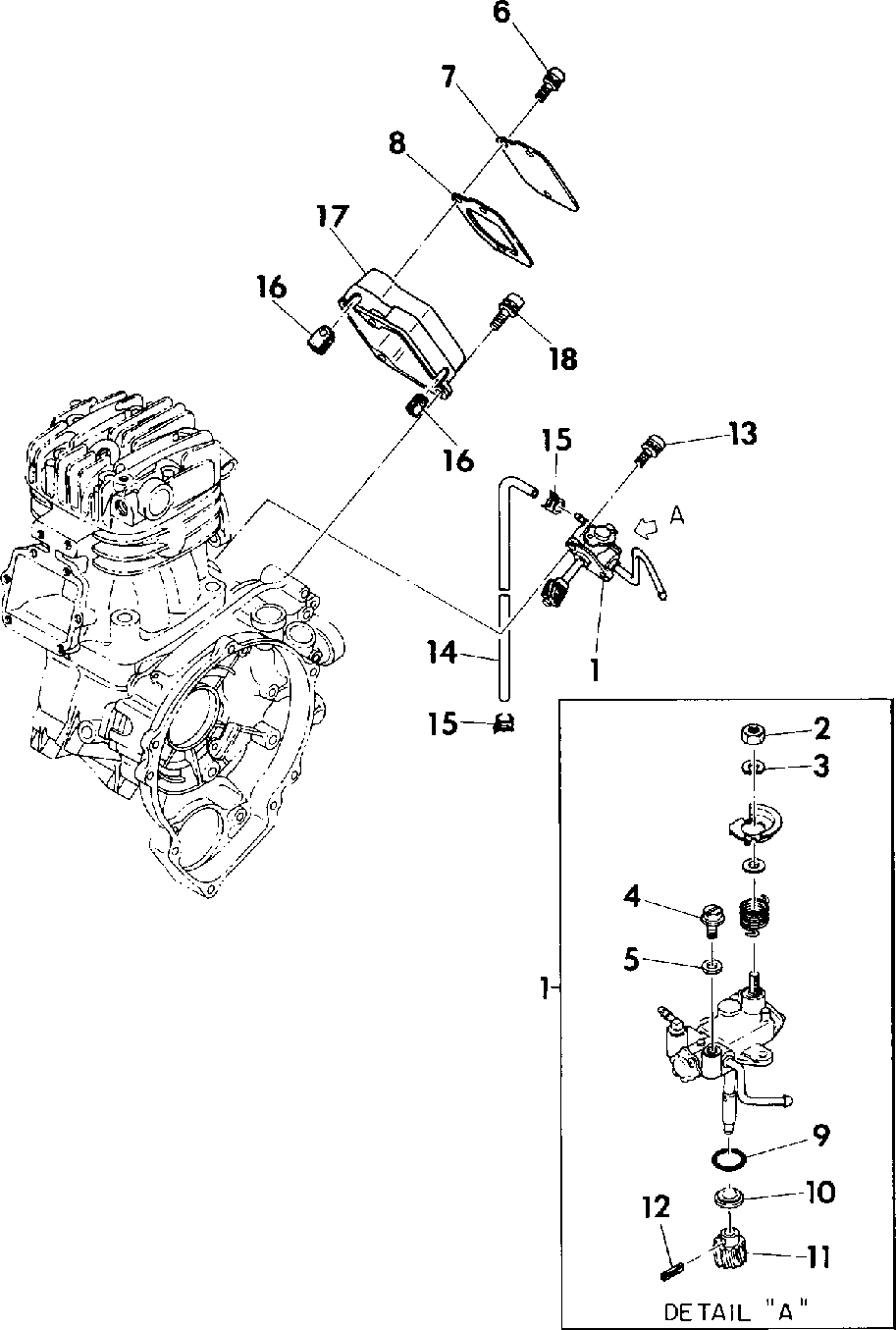 6
7
8
17
16
18
16
15
13
A
14
1
15
2
3
4
5
1
9
10
12
11
DETAIL "A"