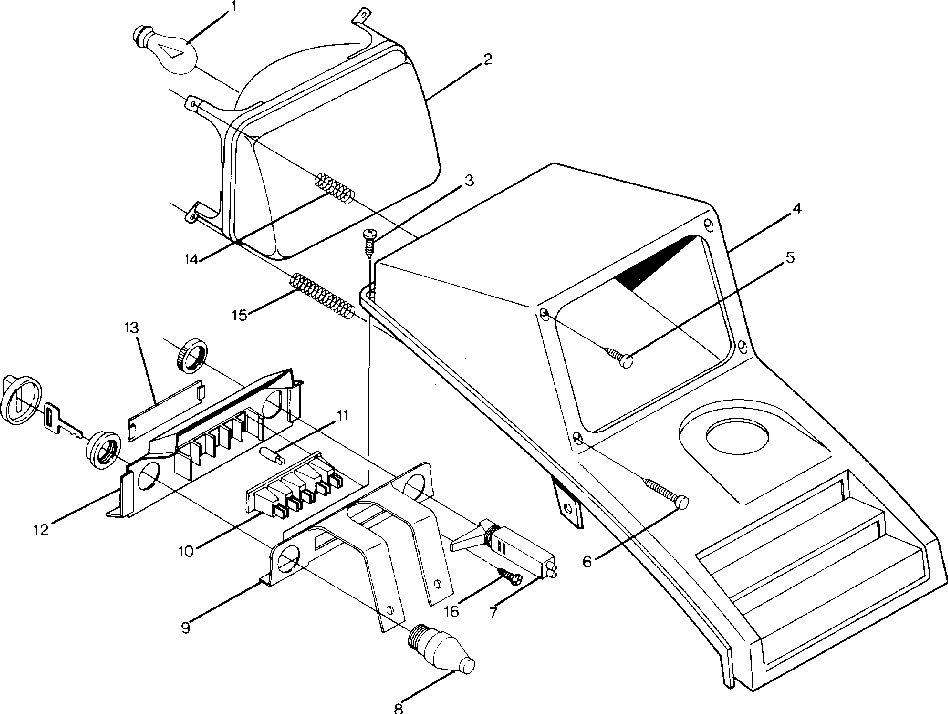 1
2
3
4
5
14
15
13
11
12
10
6
9
16
7
8