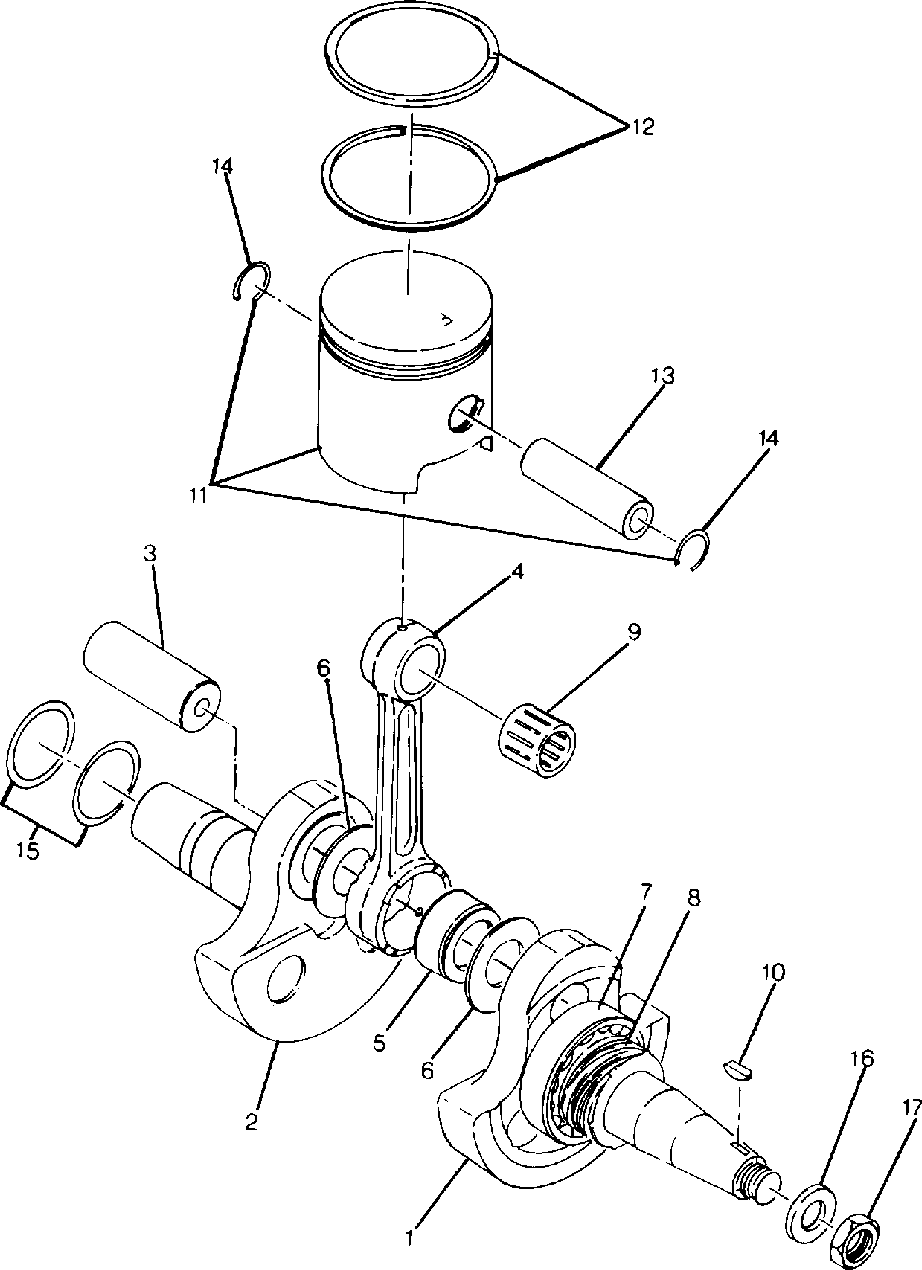 12
14
13
14
11
3
4
9
6
15
7
8
10
5
6
16
17
2
1