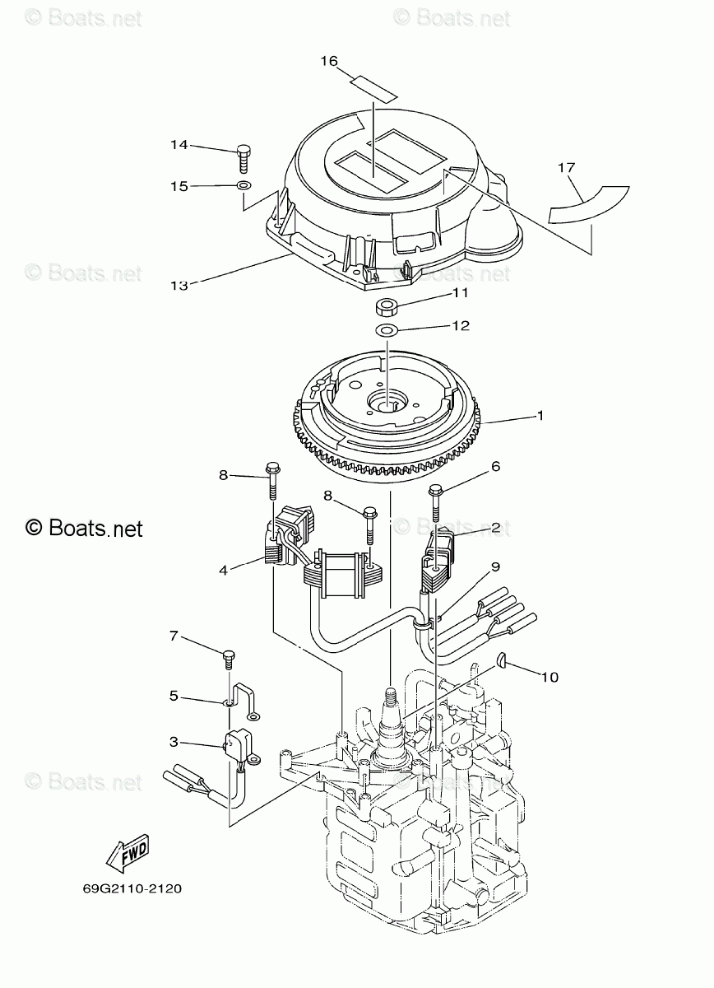 © Boats.net © Boats.net

16

14

15

17

© Boats.net © Boats.net

13

11

12

1

8

6

8

© Boats.net © Boats.net

2

4

9

7

10

5

3

© Boats.net © Boats.net

FWD

69G2110-2120