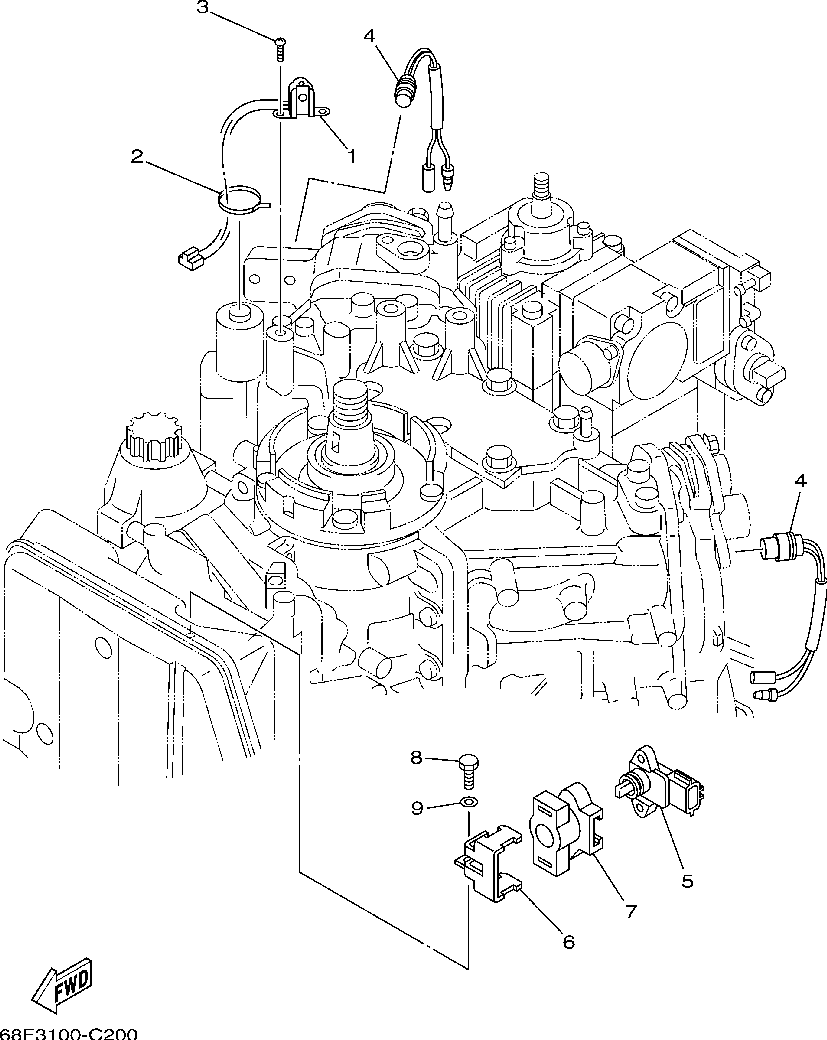 3
4
1
2
4
8
9
5
7
6
FWD
68F3100-C200