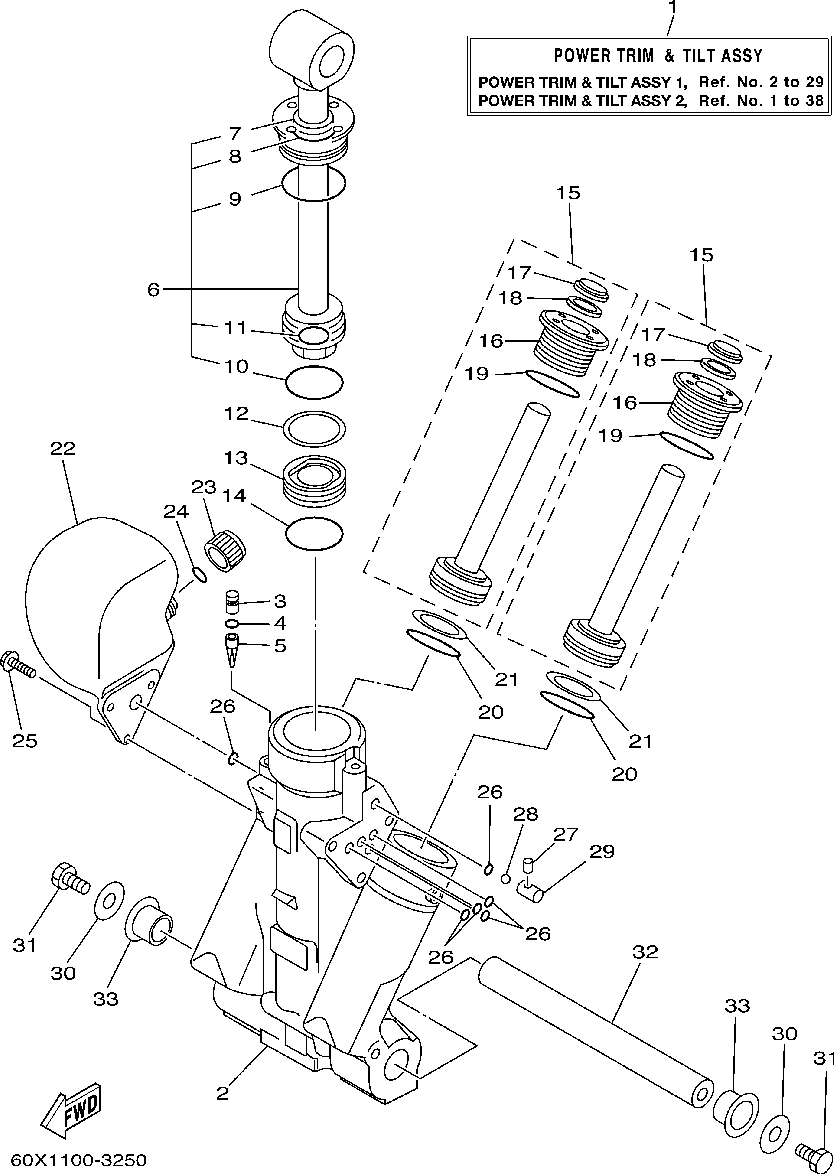 1

POWER TRIM & TILT ASSY
POWER TRIM & TILT ASSY 1, Ref. No. 2 to 29
POWER TRIM & TILT ASSY 2, Ref. No. 1 to 38

7
8
9
6
11
10
12
13
14
15
17
18
16
19
15
17
18
16
19
22
23
24
3
4
5
21
20
21
20
25
26
26
28
27
29
26
26
31
30
33
32
33
30
31
2
FWD
60X1100-3250