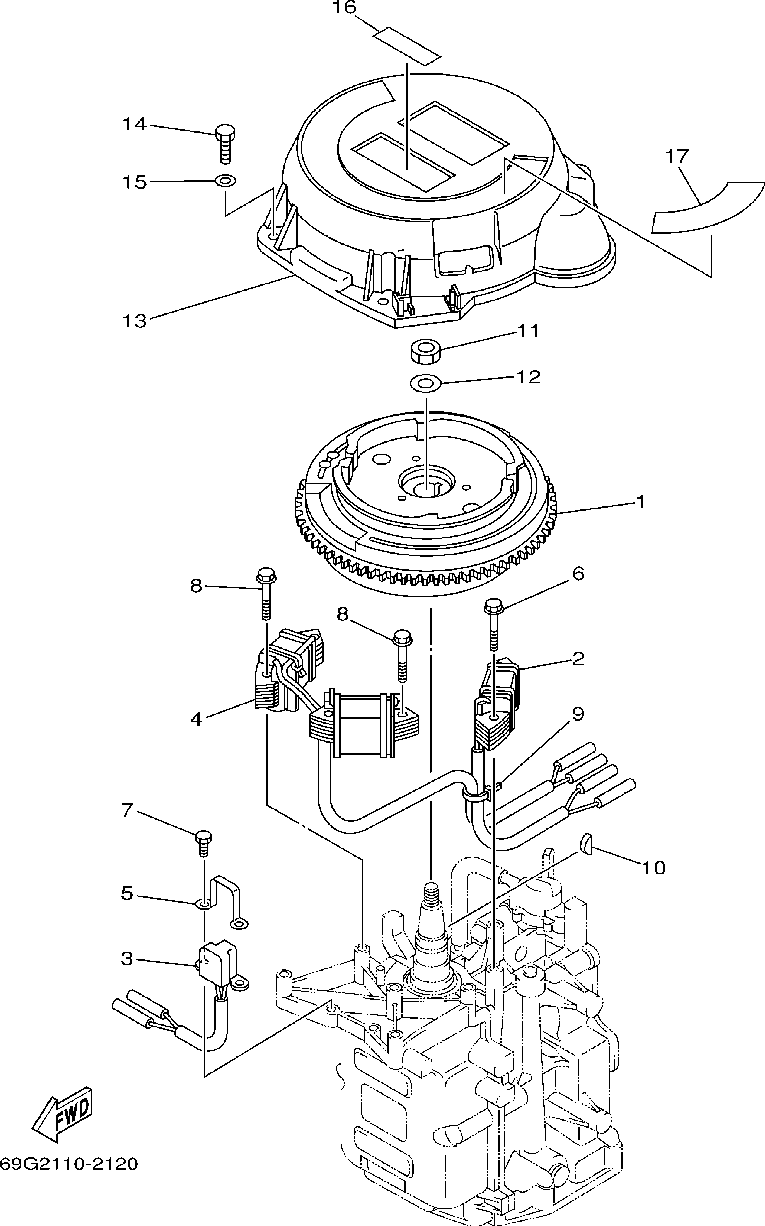 16
14
15
17
13
11
12
1
8
6
8
2
4
9
7
10
5
3
FWD
69G2110-2120