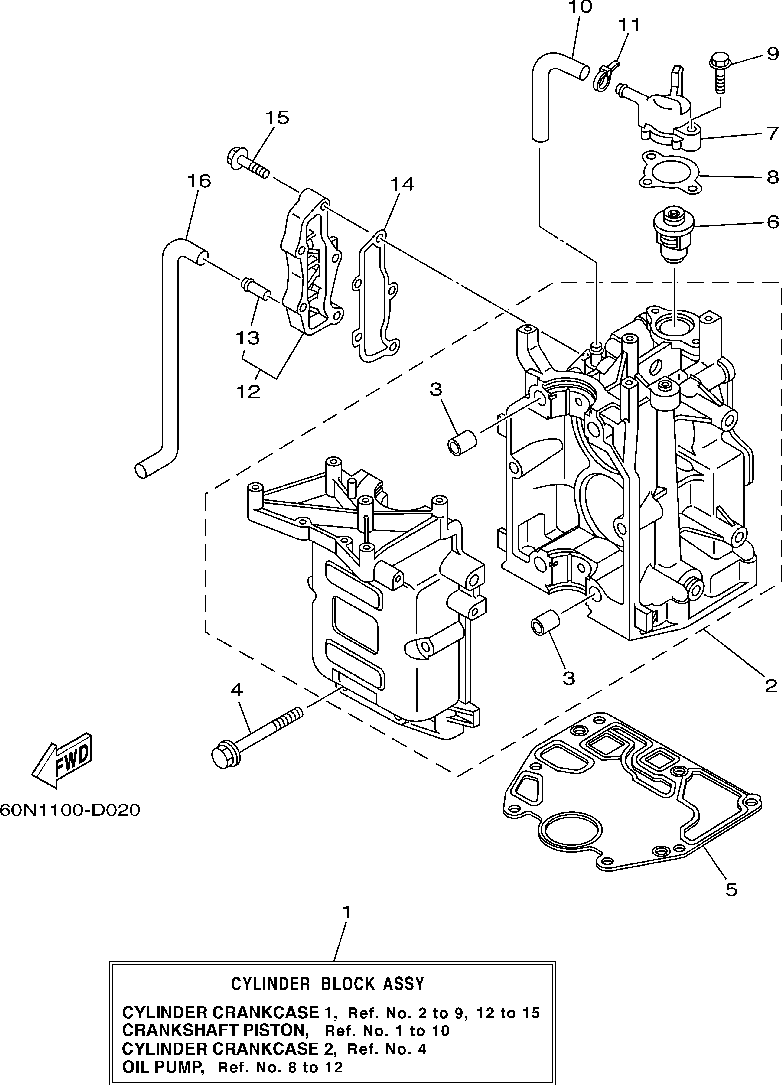 10
11
9
7
8
6
15
16
14
13
12
3
3
2
4
FWD
60N1100-D020
5
1

CYLINDER BLOCK ASSY

CYLINDER CRANKCASE 1, Ref. No. 2 to 9, 12 to 15
CRANKSHAFT PISTON, Ref. No. 1 to 10
CYLINDER CRANKCASE 2, Ref. No. 4
OIL PUMP, Ref. No. 8 to 12