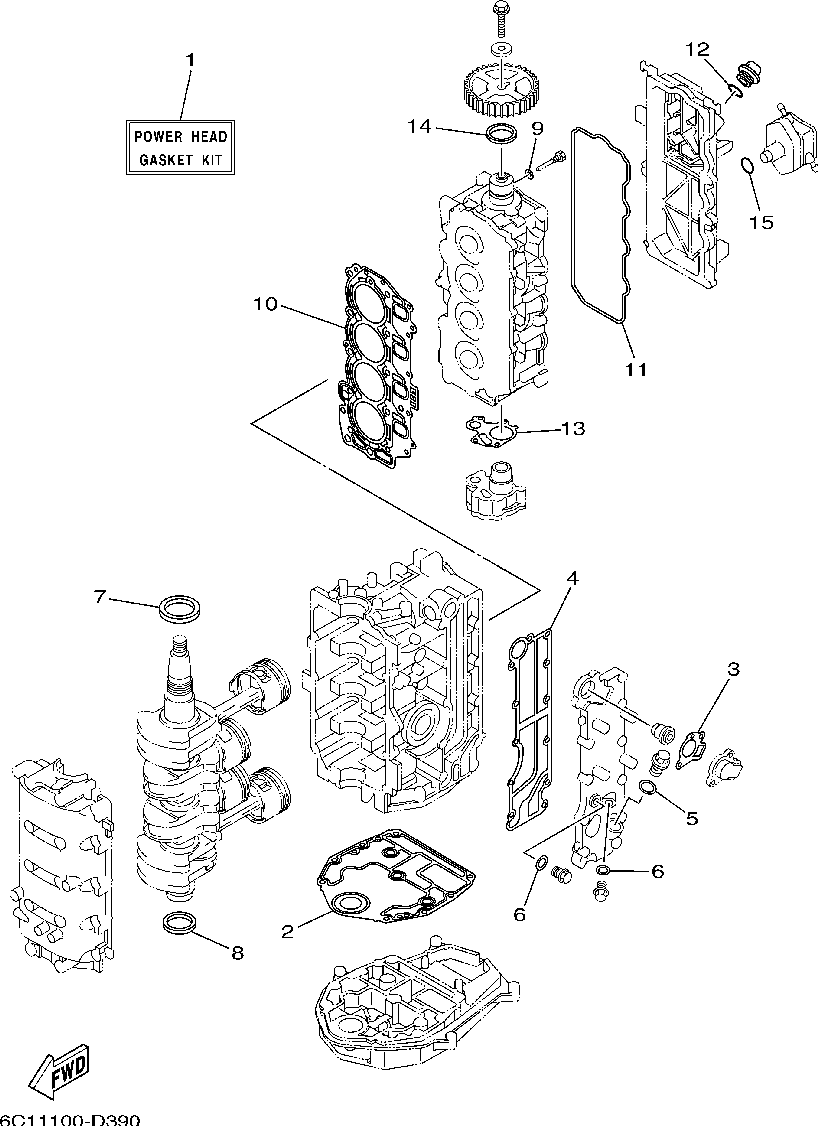 1
POWER HEAD
GASKET KIT
12
14
9
15
10
11
13
7
4
3
5
6
6
2
8
FWD
6C11100-D390