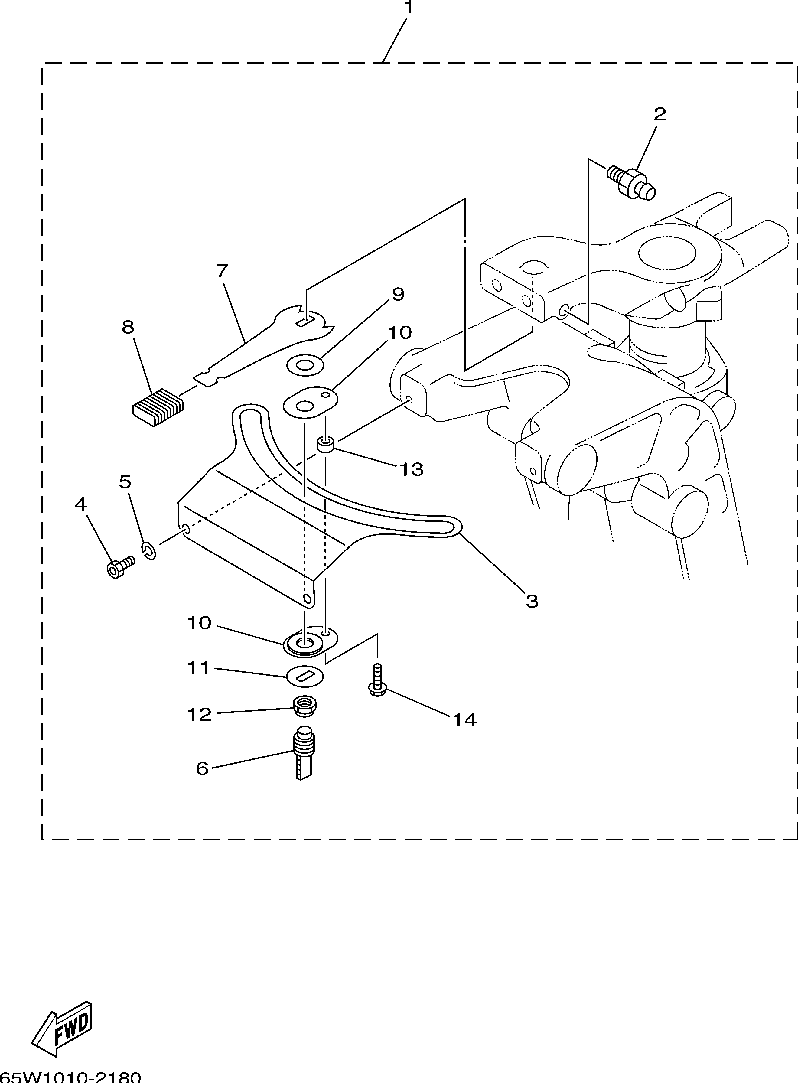 1
2
7
9
8
10
13
5
4
3
10
11
14
12
6
FWD
65W1010-2180