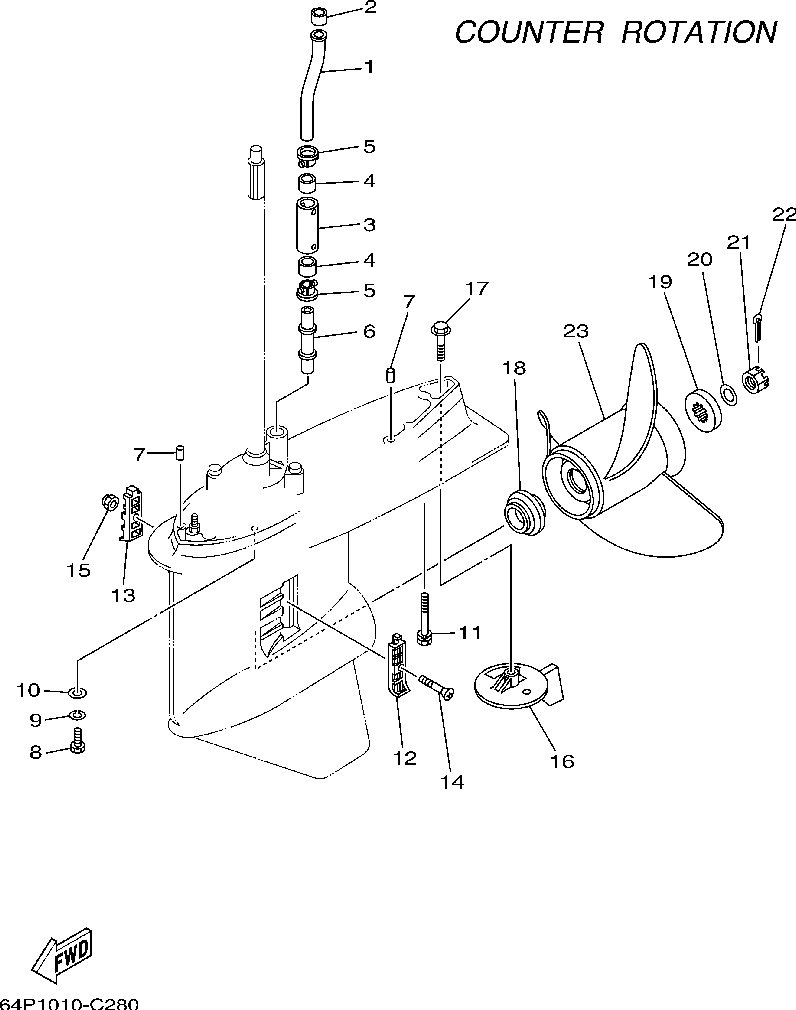 COUNTER ROTATION

2
1
5
4
3
4
5
6
7
17
22
21
20
19
23
18
7
15
13
11
10
9
8
12
14
16

FWD

64P1010-C280