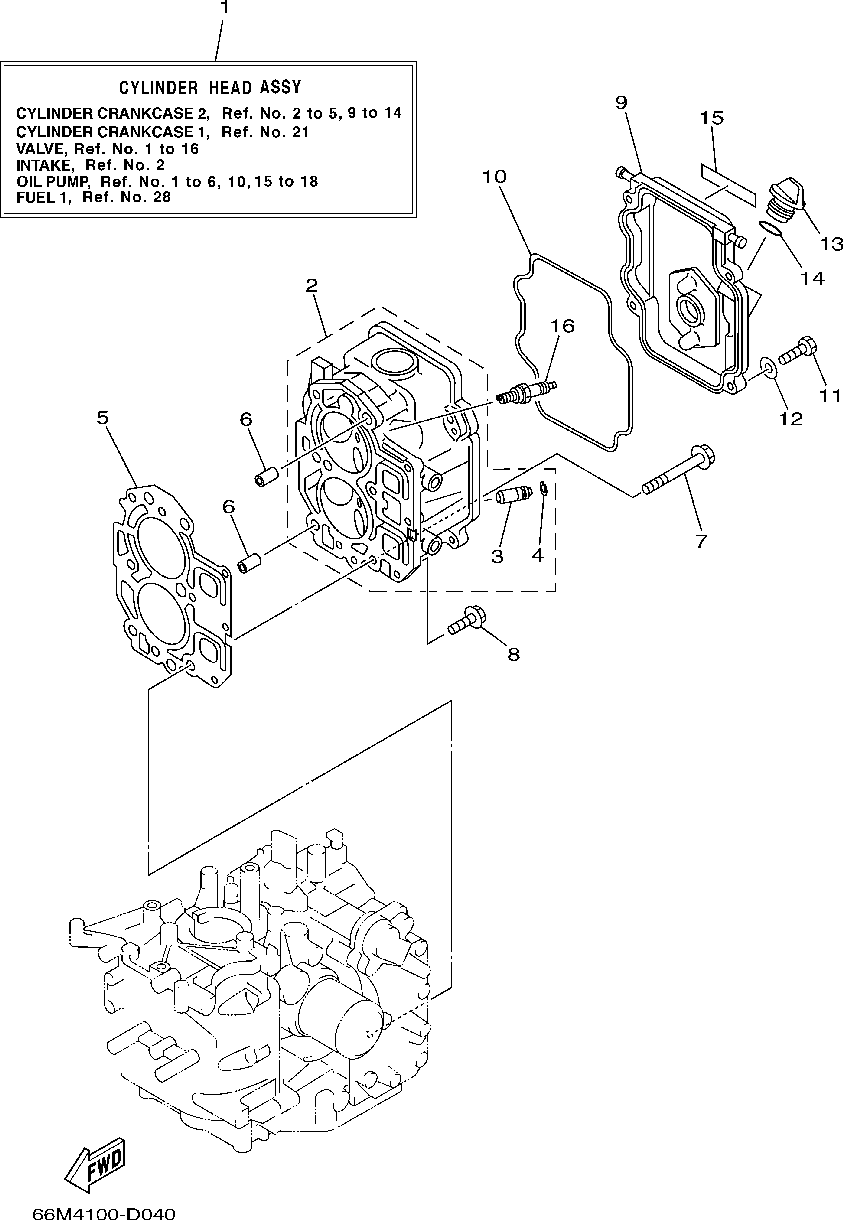 1

CYLINDER HEAD ASSY
CYLINDER CRANKCASE 2, Ref. No. 2 to 5, 9 to 14
CYLINDER CRANKCASE 1, Ref. No. 21
VALVE, Ref. No. 1 to 16
INTAKE, Ref. No. 2
OIL PUMP, Ref. No. 1 to 6, 10, 15 to 18
FUEL 1, Ref. No. 28

9
15
10
13
14
2
16
11
12
5
6
6
7
3
4
8

FWD

66M4100-D040