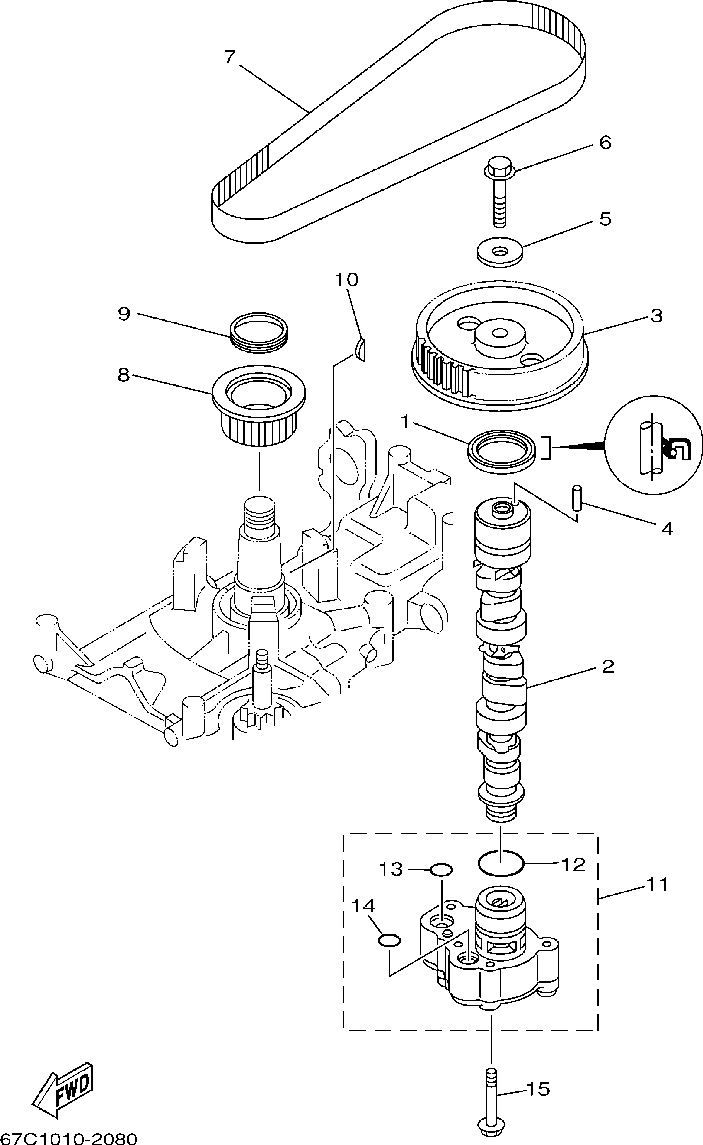 7
6
5
10
9
3
8
1
4
2
13
12
11
14
FWD
15
67C1010-2080