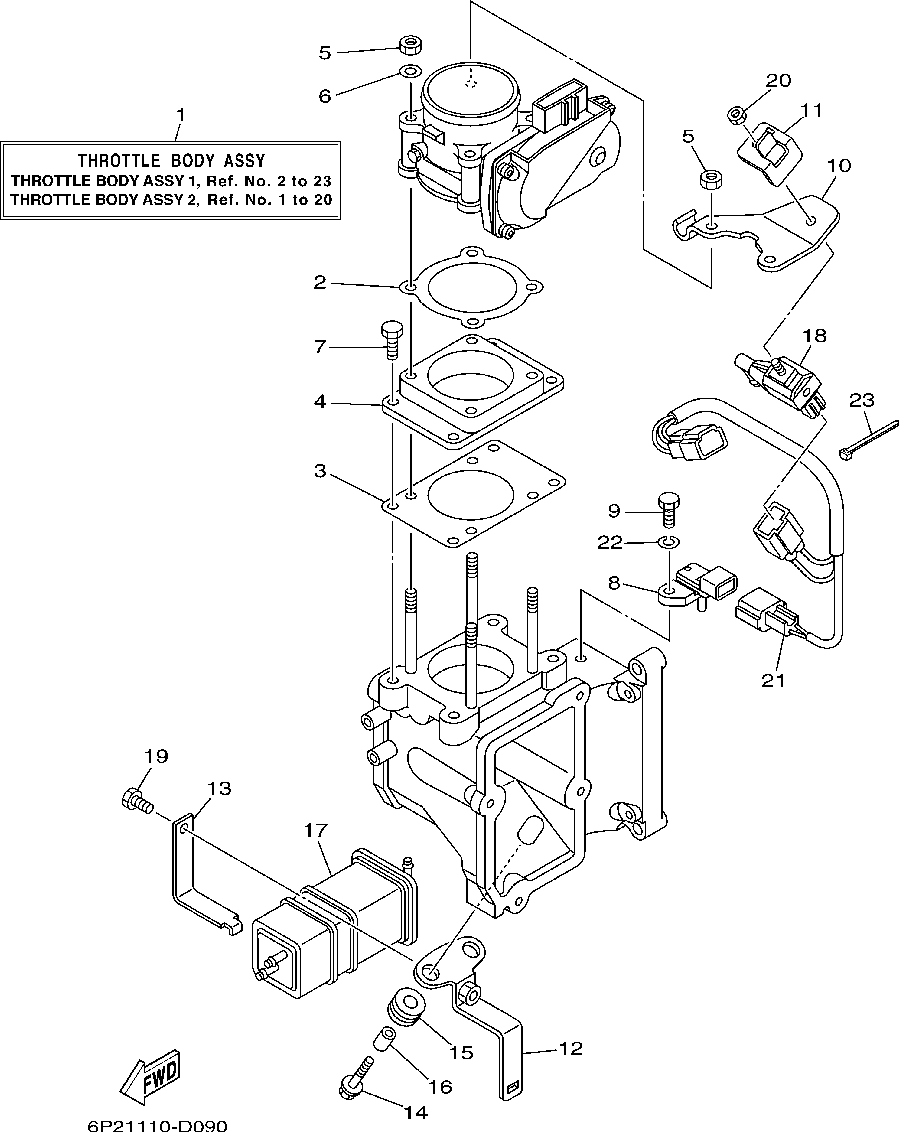 1

THROTTLE BODY ASSY
THROTTLE BODY ASSY 1, Ref. No. 2 to 23
THROTTLE BODY ASSY 2, Ref. No. 1 to 20

5
6
20
11
5
10
2
7
18
4
23
3
9
22
8
21
19
13
17
15
12
16
14
FWD
6P21110-D090