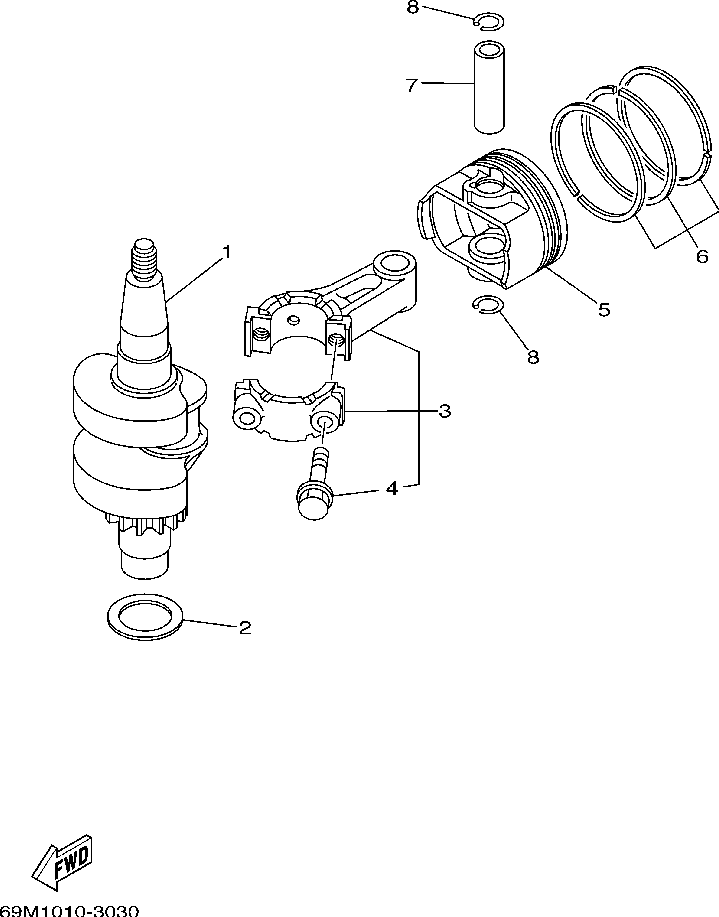 8
7
6
1
5
8
3
4
2
FWD
69M1010-3030