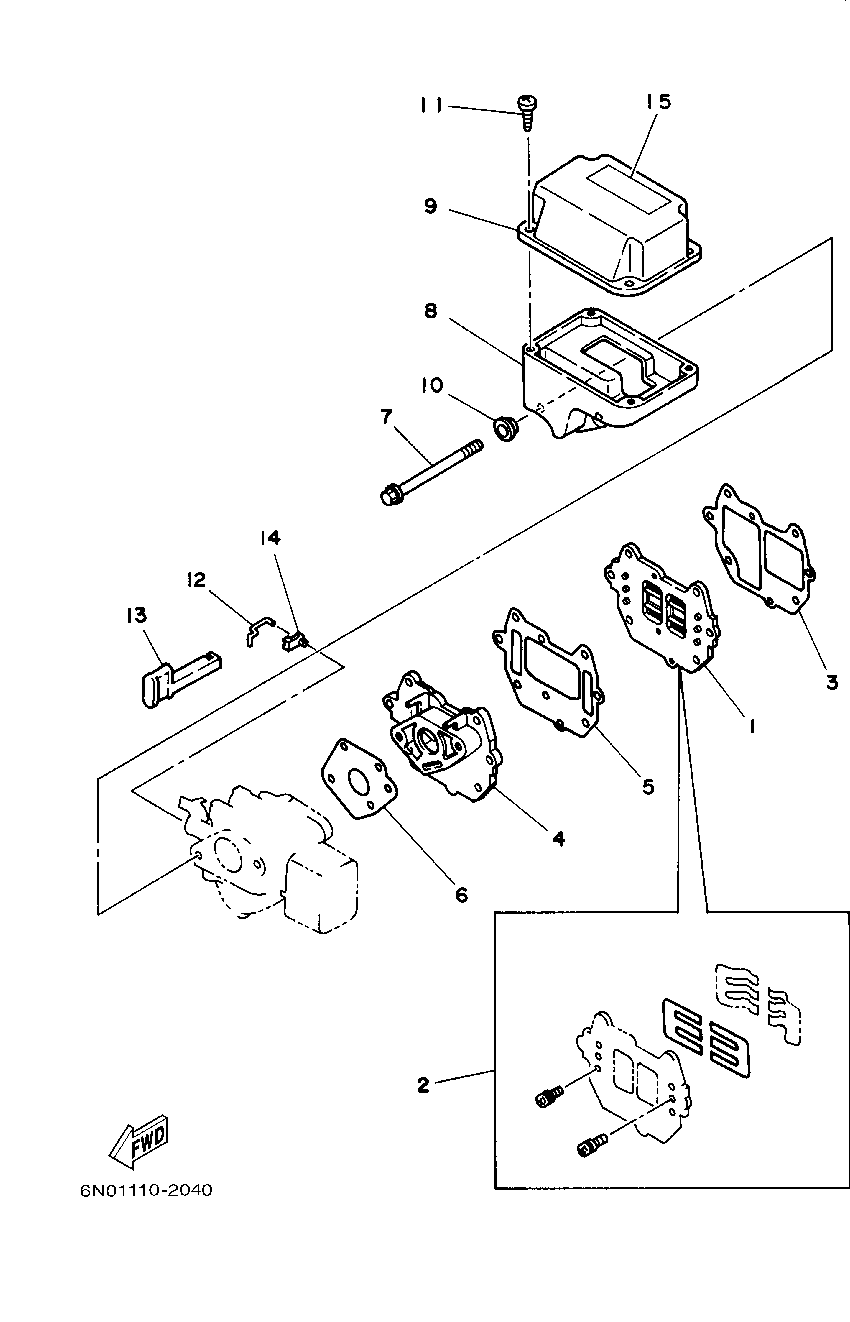 11
15
9
8
10
7
14
12
13
3
1
5
4
6
2
FWD
6N01110-2040