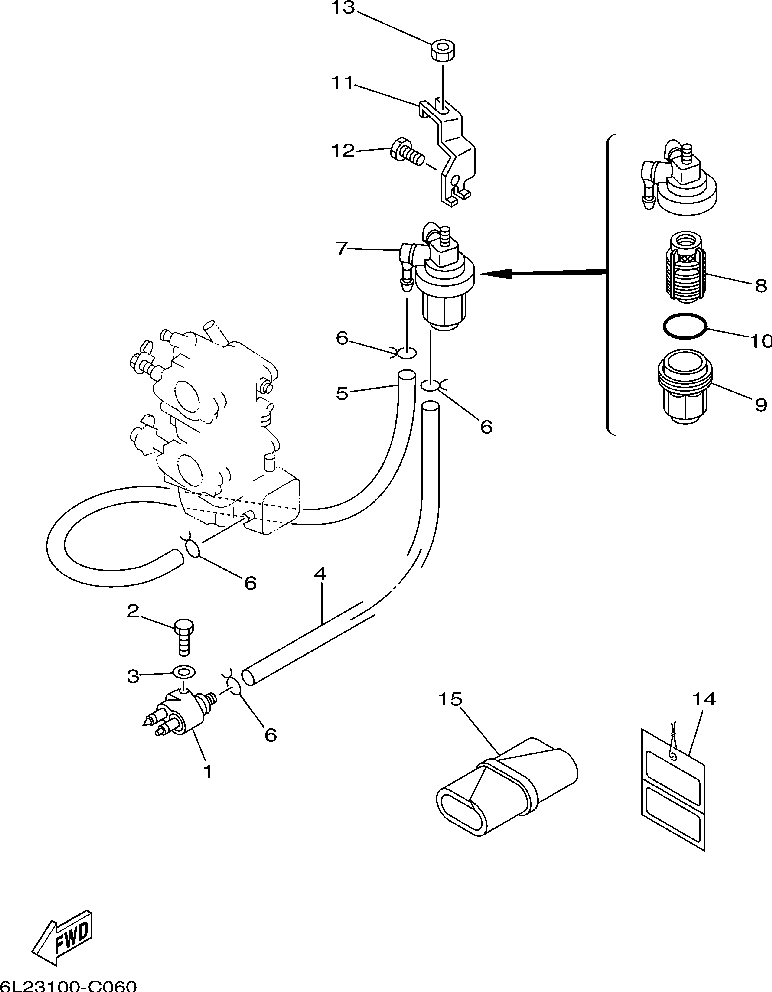 13
11
12
7
8
10
9
6
5
6
6
4
2
3
6
1
15
14
FWD
6L23100-C060