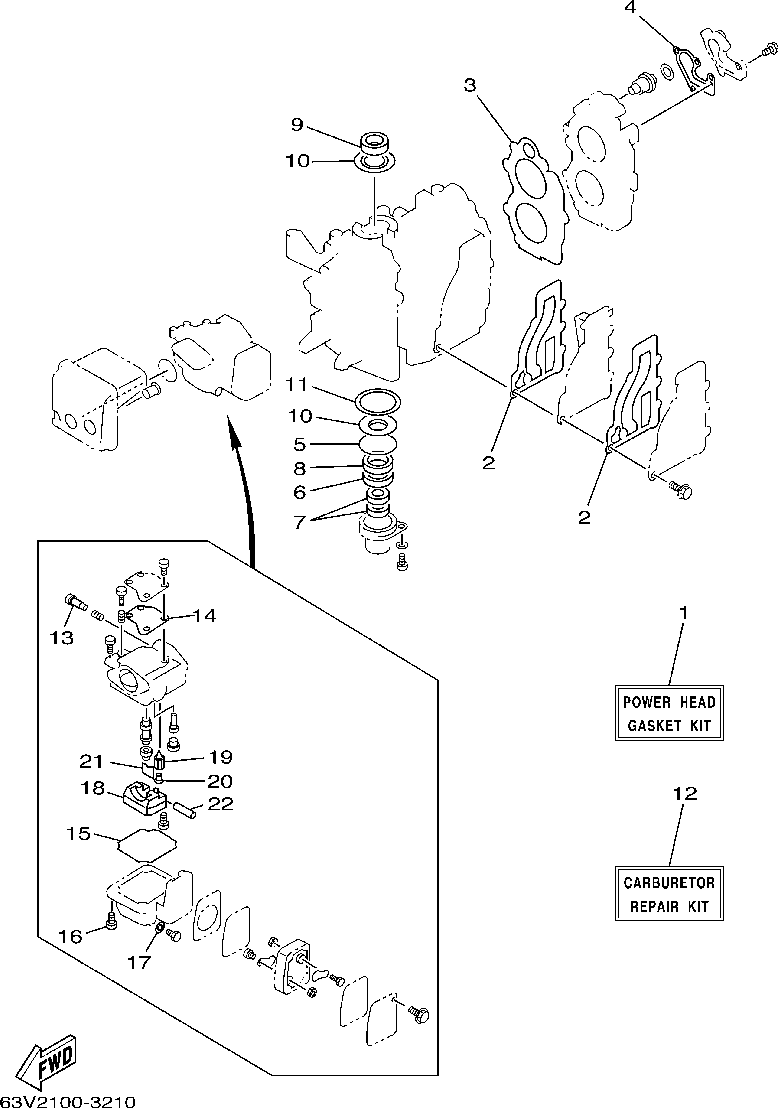 4
3
9
10
11
10
5
8
6
7
2
2
13
14
21
19
20
18
22
15
16
17
1
POWER HEAD GASKET KIT
12
CARBURETOR REPAIR KIT
FWD
63V2100-3210