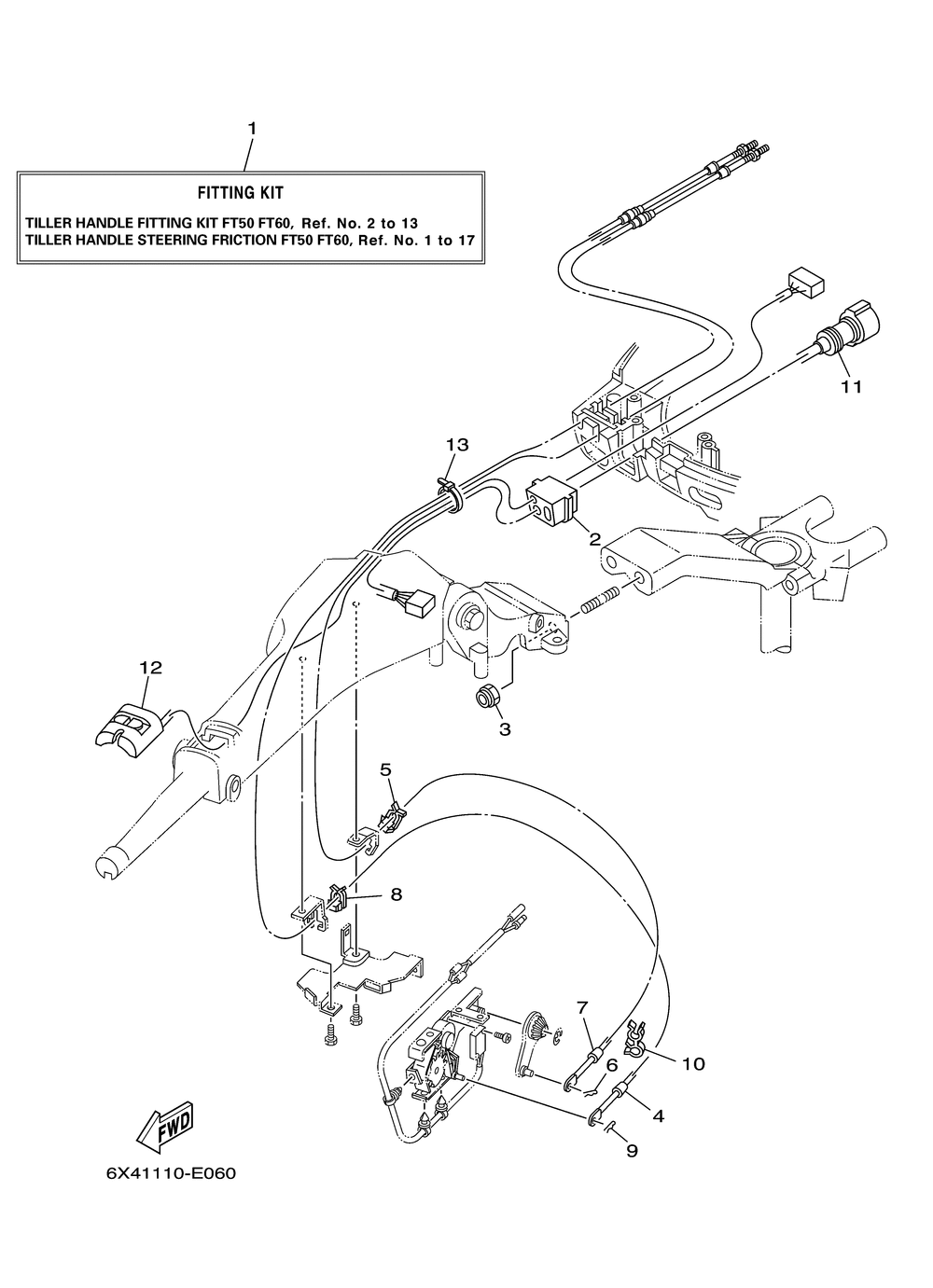 1

FITTING KIT

TILLER HANDLE FITTING KIT FT50 FT60, Ref. No. 2 to 13
TILLER HANDLE STEERING FRICTION FT50 FT60, Ref. No. 1 to 17

11

13

2

12

3

5

8

7

6

10

4

9

FWD

6X41110-E060