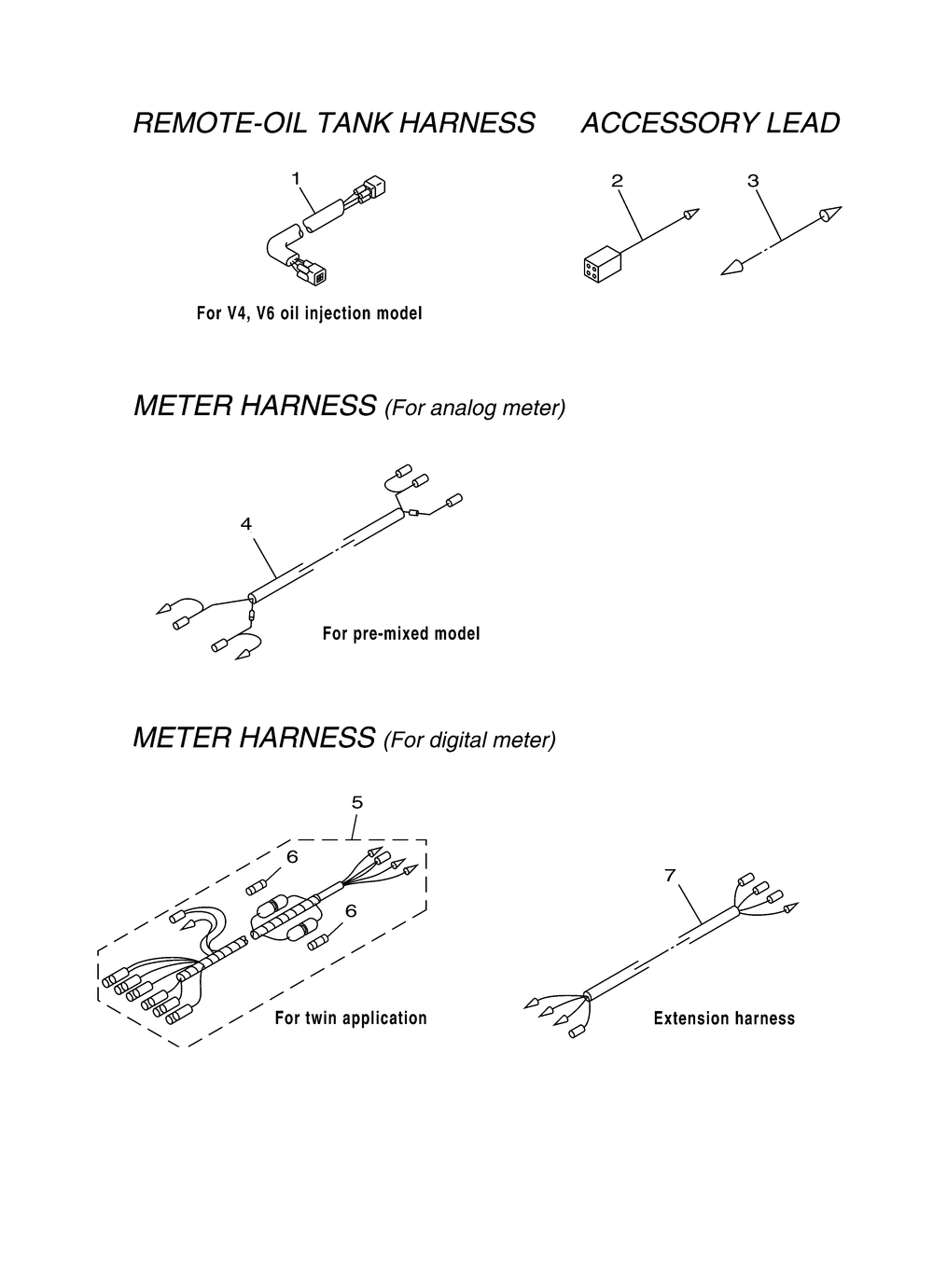 REMOTE-OIL TANK HARNESS

1

For V4, V6 oil injection model

ACCESSORY LEAD

2

3

METER HARNESS (For analog meter)

4

For pre-mixed model

METER HARNESS (For digital meter)

5

6

6

For twin application

7

Extension harness