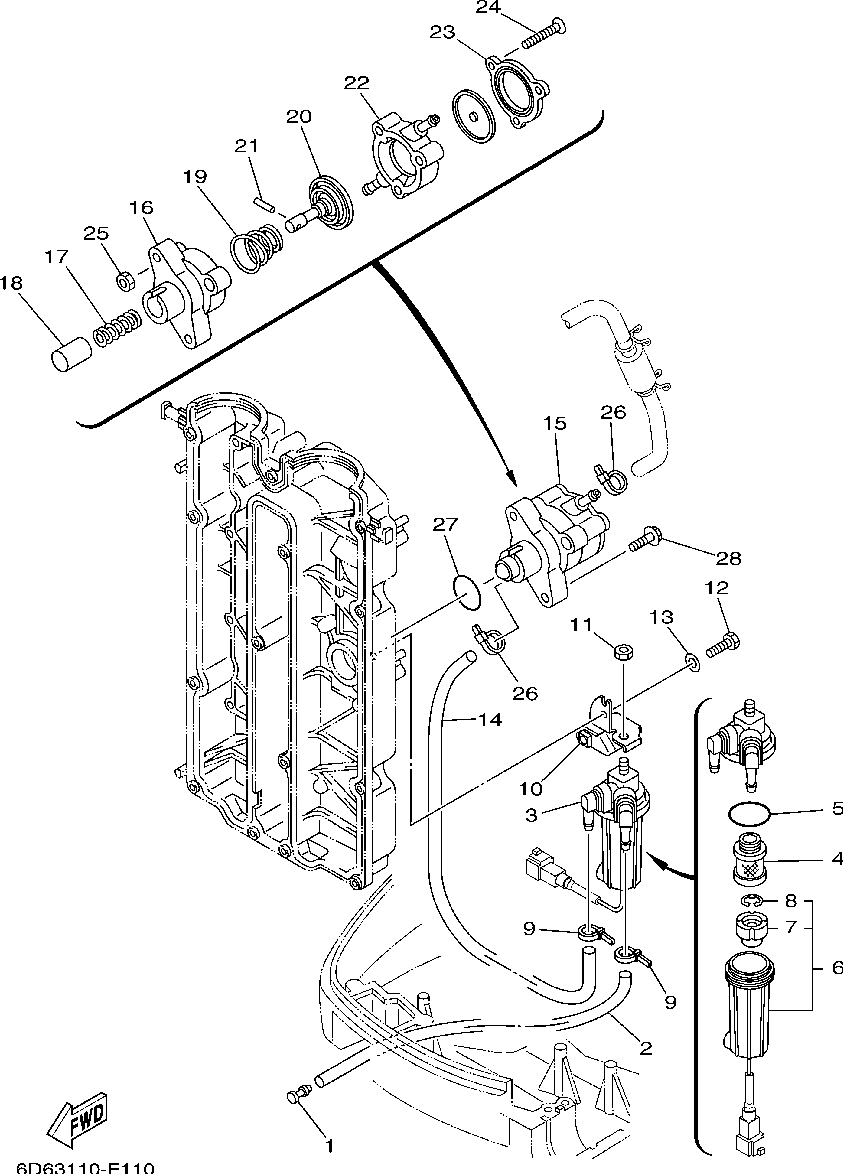 24
23
22
20
21
19
16
25
17
18
15
26
27
28
12
11
13
26
14
10
3
5
4
8
7
6
9
9
2
1
FWD
6D63110-F110