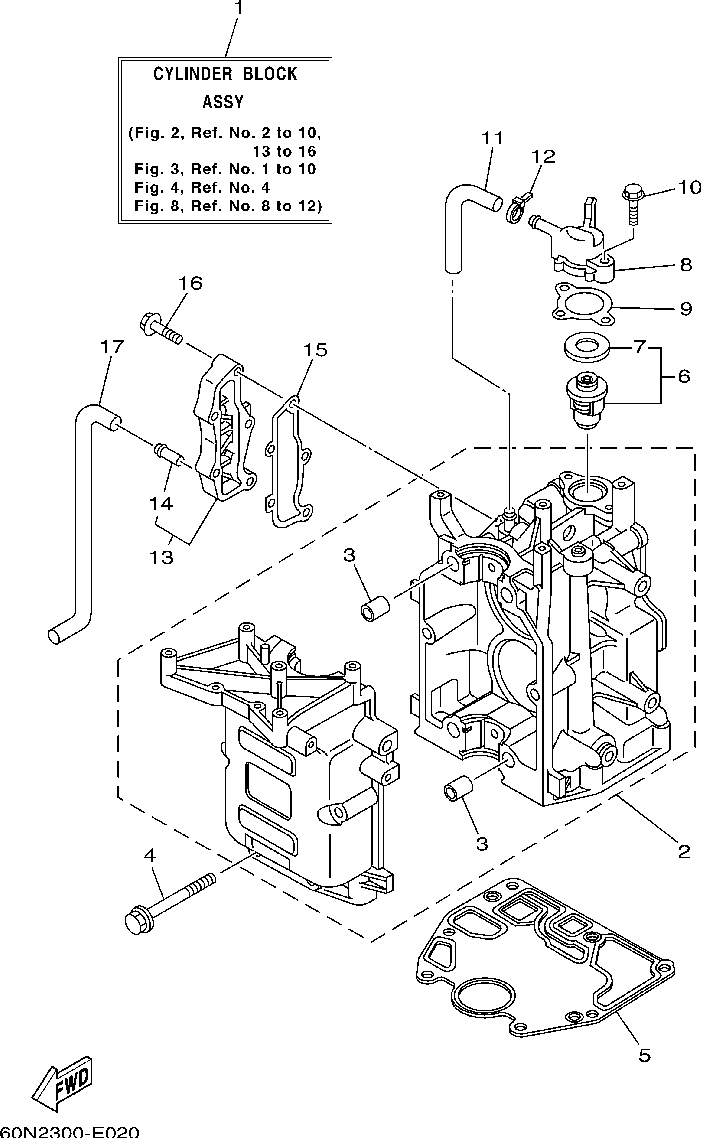 1

CYLINDER BLOCK ASSY

(Fig. 2, Ref. No. 2 to 10, 13 to 16
Fig. 3, Ref. No. 1 to 10
Fig. 4, Ref. No. 4
Fig. 8, Ref. No. 8 to 12)

11
12
10
8
9
7
6
16
17
15
14
13
3
3
2
4
5

FWD

60N2300-E020