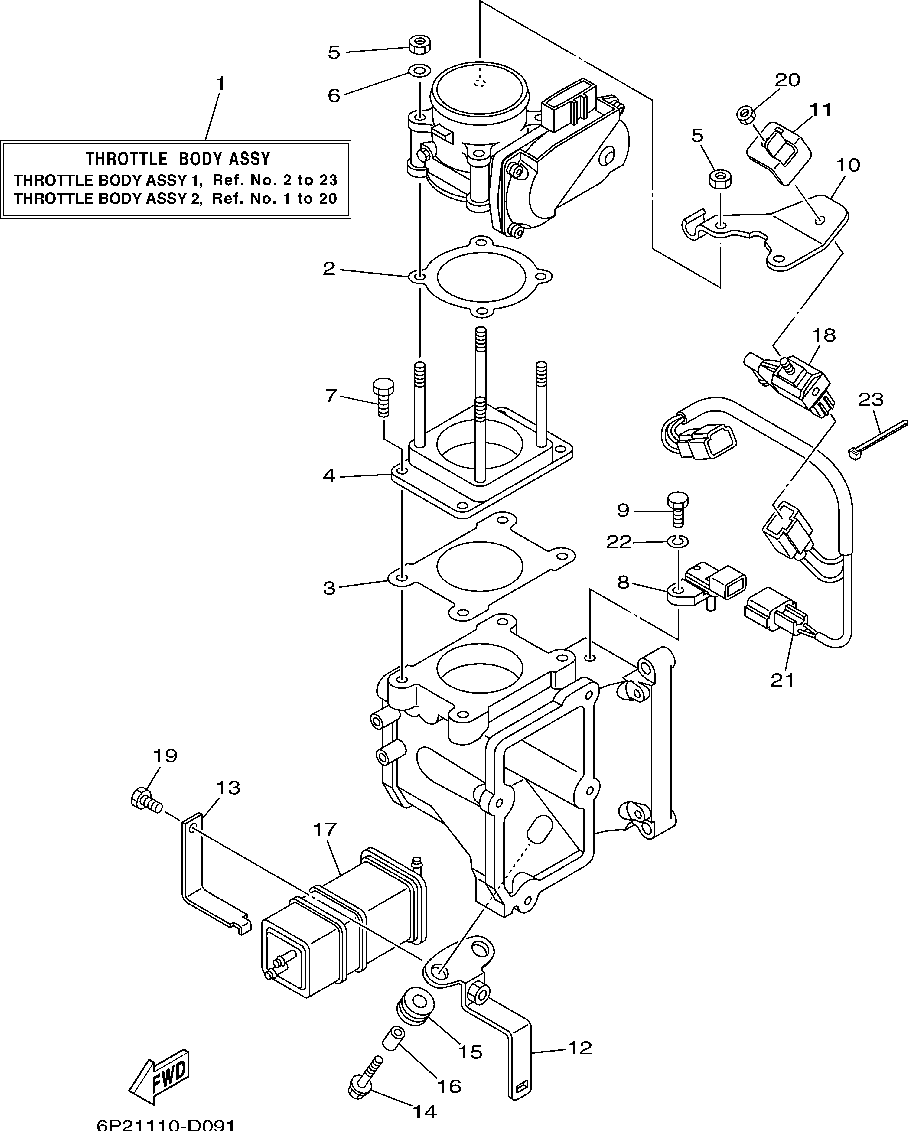 1

THROTTLE BODY ASSY
THROTTLE BODY ASSY 1, Ref. No. 2 to 23
THROTTLE BODY ASSY 2, Ref. No. 1 to 20

5
6
20
11
5
10
2
18
7
23
4
9
22
3
8
21
19
13
17
15
12
16
14
FWD
6P21110-D091