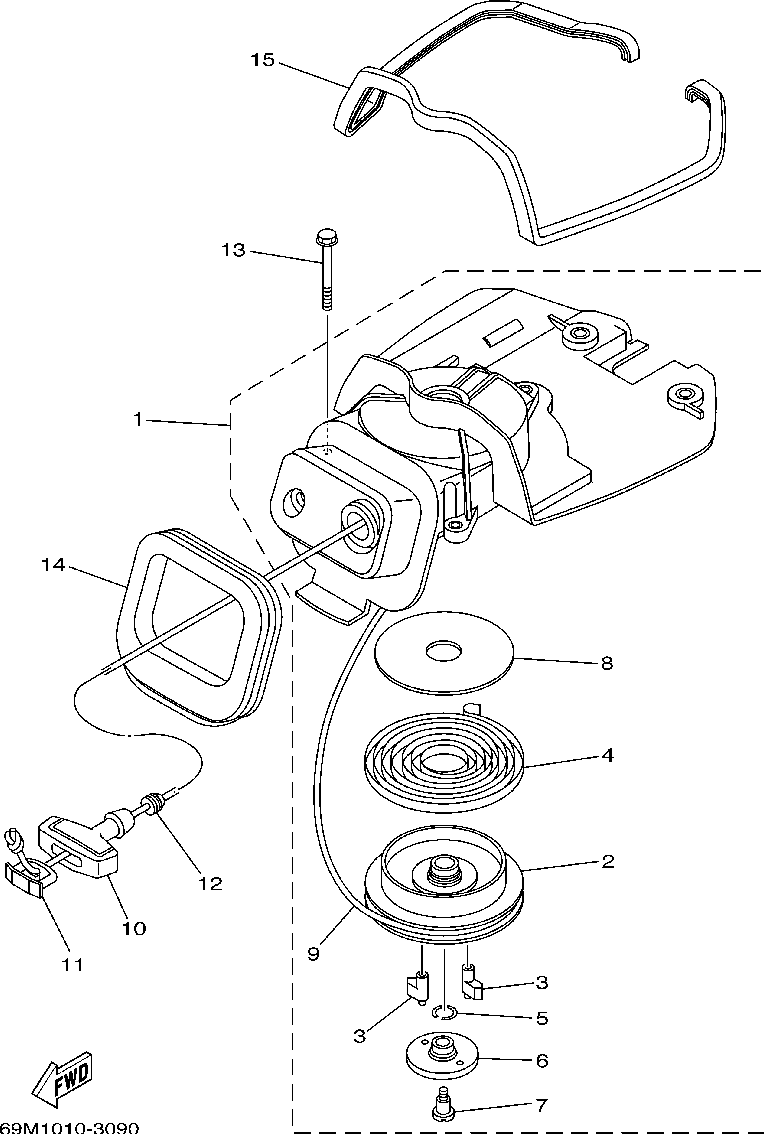 15

13

1

14

8

4

2

12

10

11

9

3

3

5

6

7

FWD

69M1010-3090