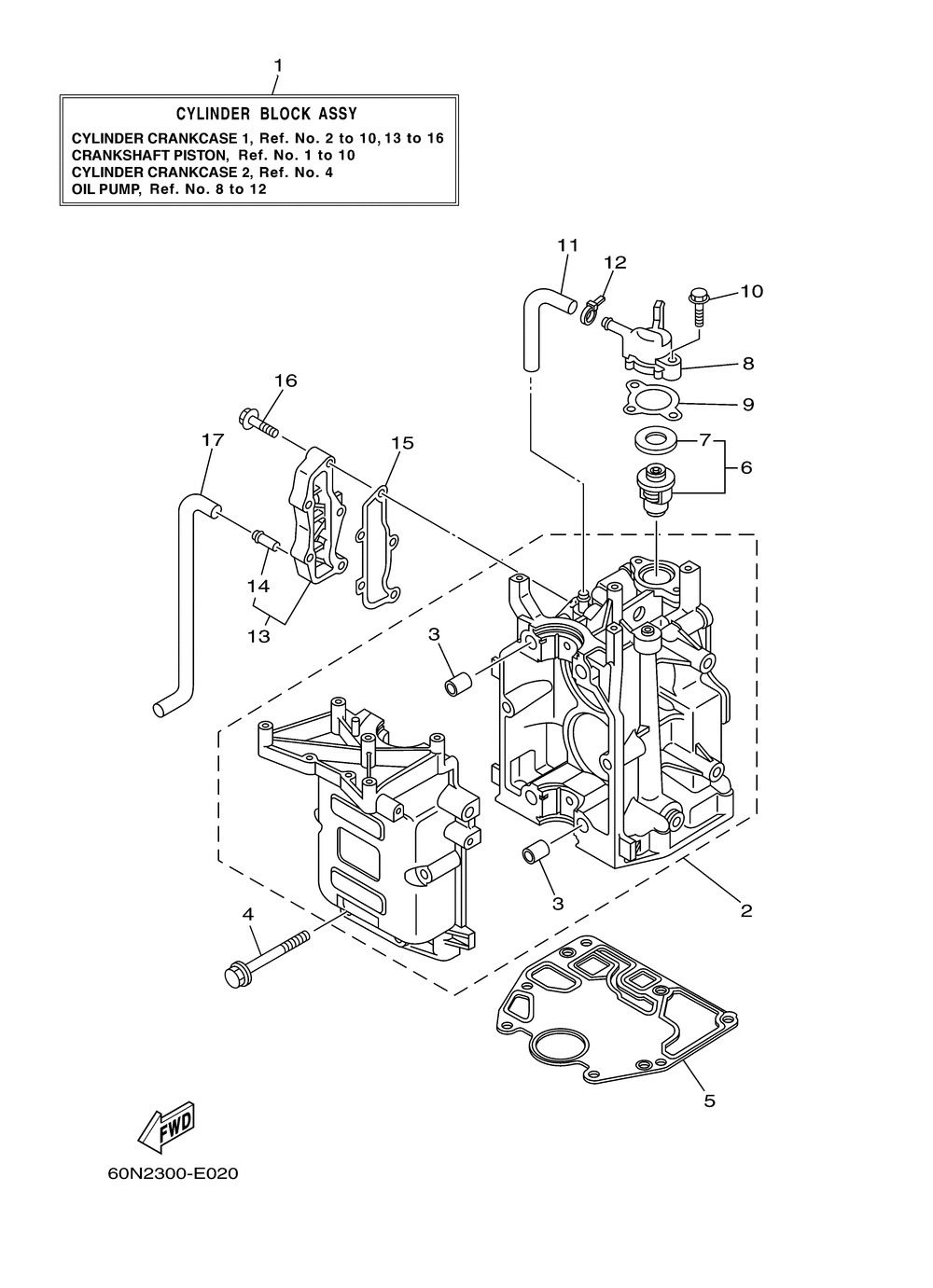 1

CYLINDER BLOCK ASSY

CYLINDER CRANKCASE 1, Ref. No. 2 to 10, 13 to 16
CRANKSHAFT PISTON, Ref. No. 1 to 10
CYLINDER CRANKCASE 2, Ref. No. 4
OIL PUMP, Ref. No. 8 to 12

11
12
10
8
9
7
6
16
17
15
14
13
3
3
2
4
5

FWD

60N2300-E020