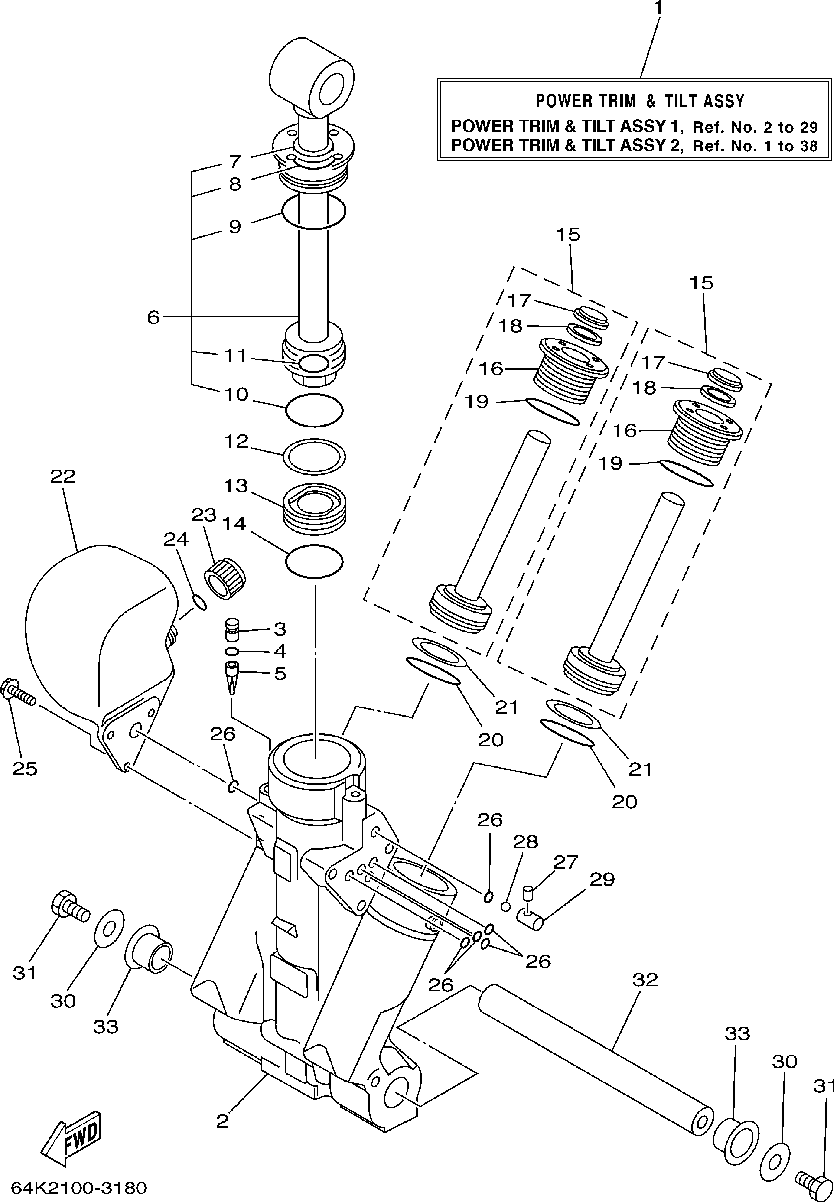 1

POWER TRIM & TILT ASSY
POWER TRIM & TILT ASSY 1, Ref. No. 2 to 29
POWER TRIM & TILT ASSY 2, Ref. No. 1 to 38

7
8
9
6
11
10
12
13
14
15
17
18
16
19
15
17
18
16
19
22
23
24
3
4
5
25
26
21
20
21
20
26
28
27
29
26
26
31
30
33
32
33
30
31
2
FWD
64K2100-3180