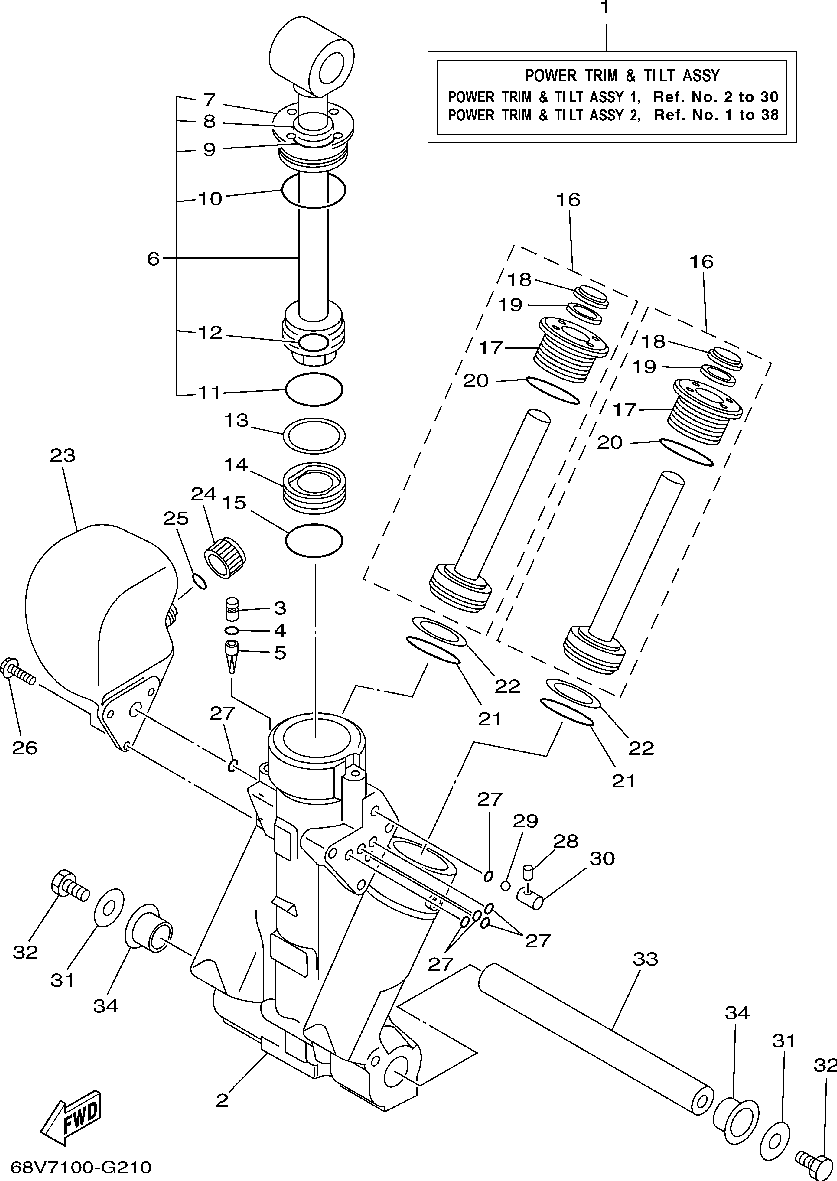 1

POWER TRIM & TILT ASSY
POWER TRIM & TILT ASSY 1, Ref. No. 2 to 30
POWER TRIM & TILT ASSY 2, Ref. No. 1 to 38

7
8
9
10
6
12
11
13
14
15
16
18
19
17
20
16
18
19
17
20
23
24
25
3
4
5
26
27
22
21
22
21
27
29
28
30
27
27
32
31
34
33
34
31
32
2
FWD
68V7100-G210