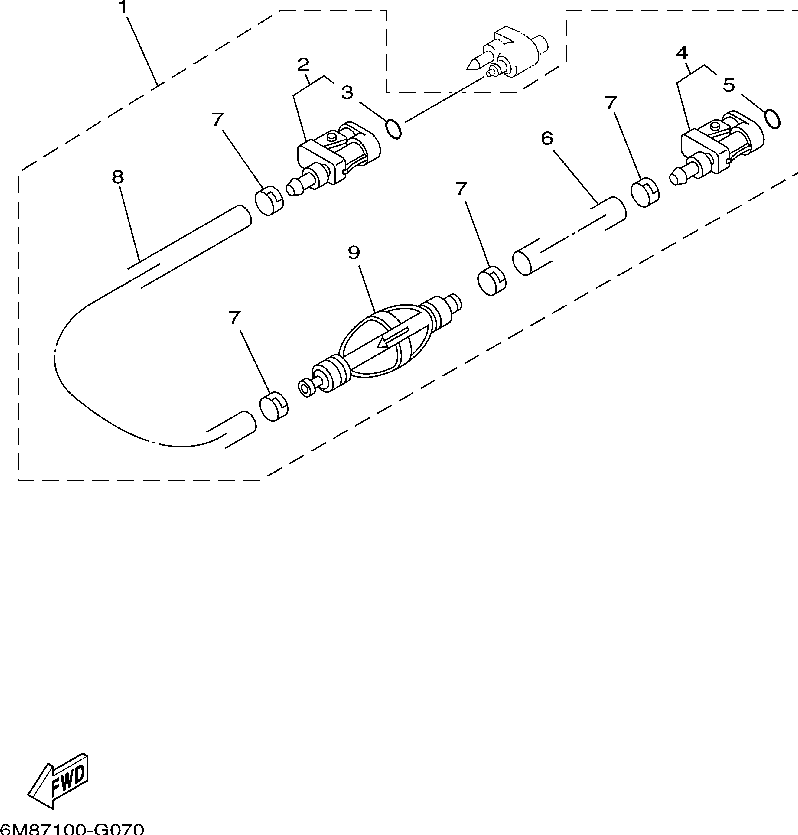 1
2
3
4
5
7
7
6
8
7
9
7

FWD

6M87100-G070