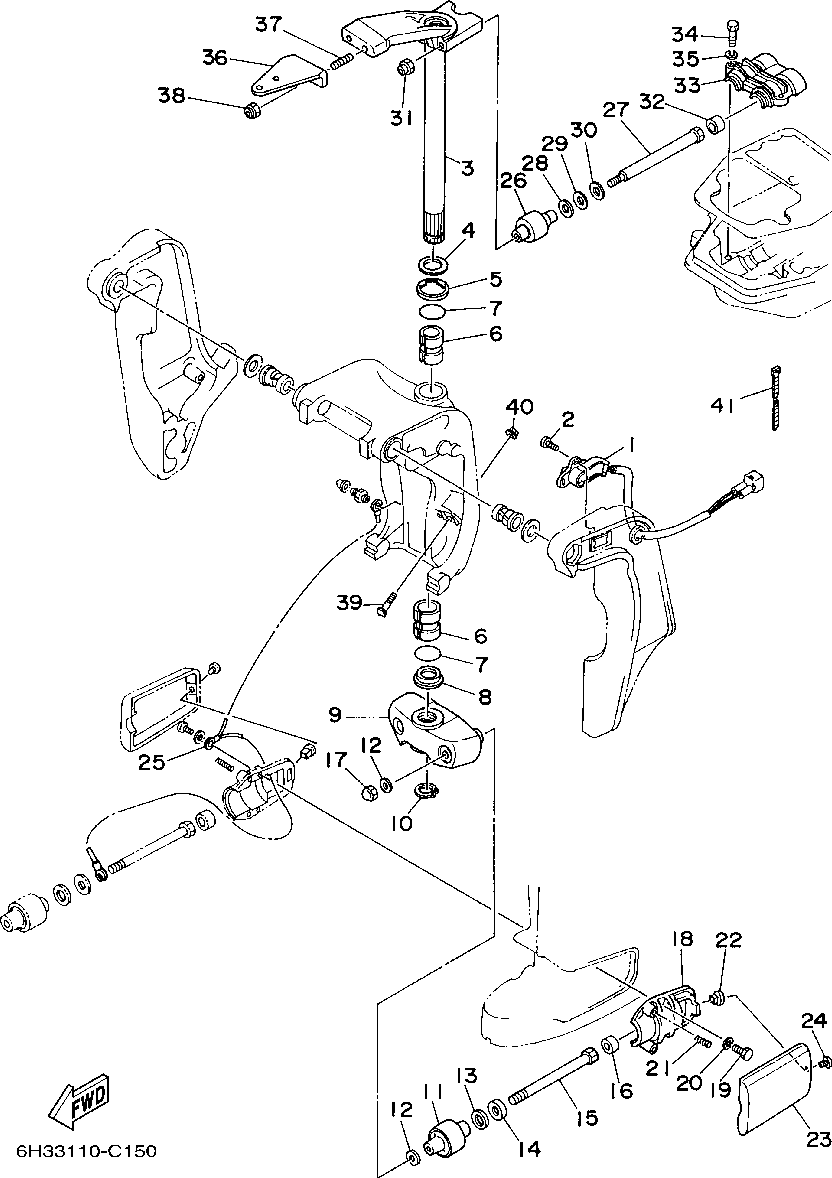 37
36
38
31
3
34
35
33
32
27
30
29
28
26
4
5
7
6
40
2
1
41
39
6
7
8
9
12
17
10
25
18
22
24
21
20
19
23
16
15
13
11
12
14
FWD
6H33110-C150