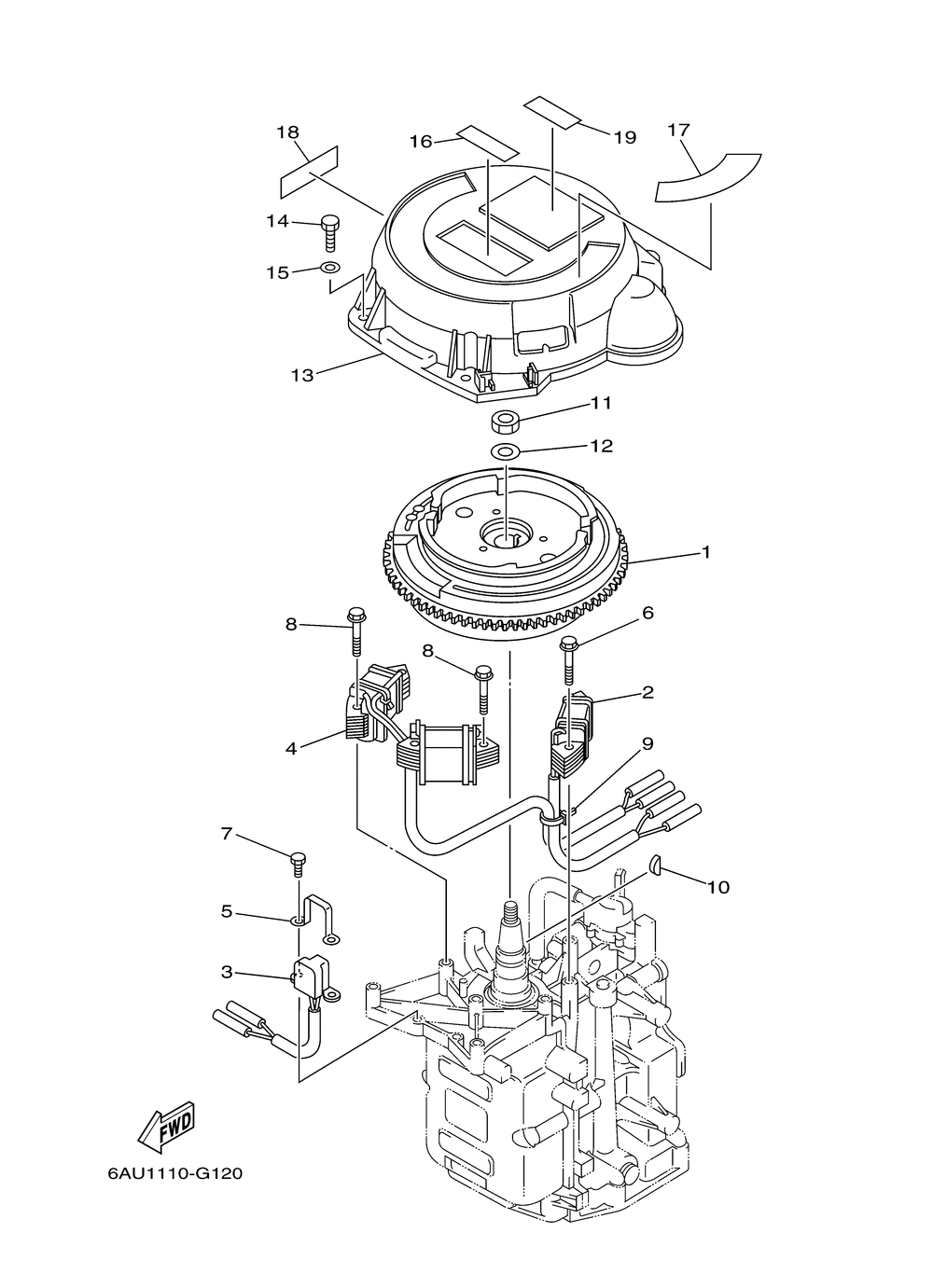 18
16
19
17
14
15
13
11
12
1
8
6
8
2
4
9
7
10
5
3
FWD
6AU1110-G120